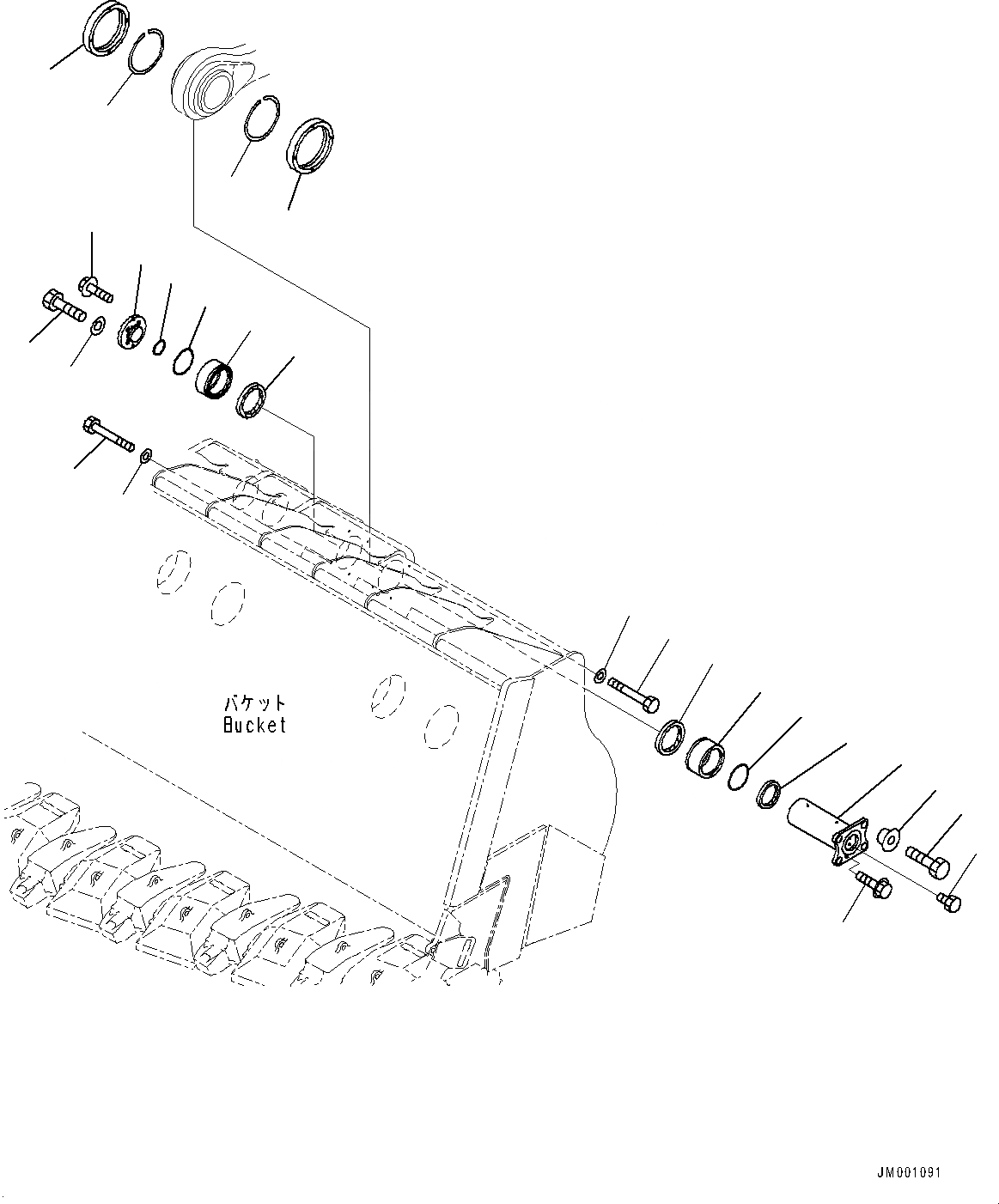 バケット
Bucket

JM001091