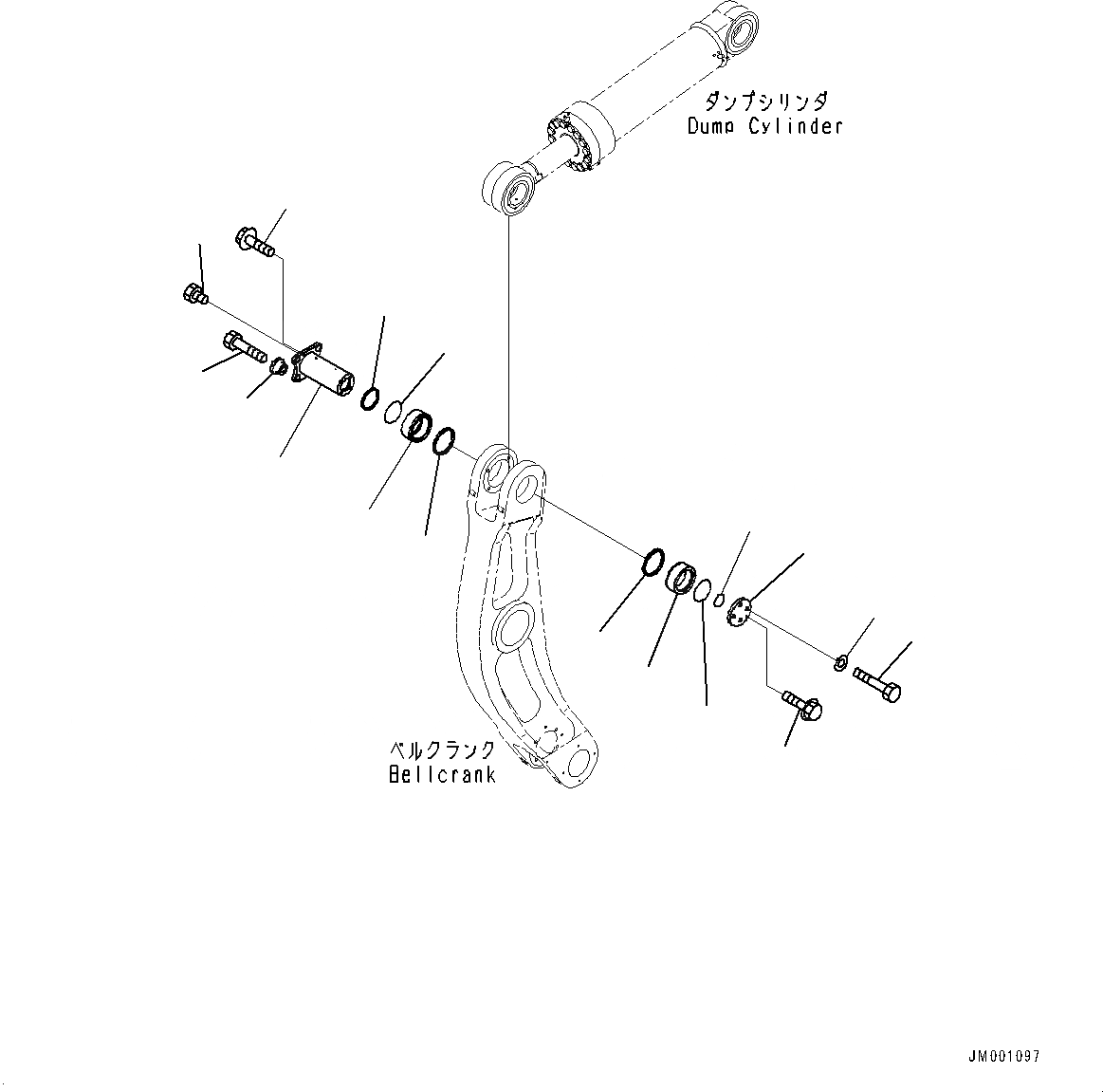 ダンプシリンダ
Dump Cylinder

ベルクランク
Bellcrank

JM001097