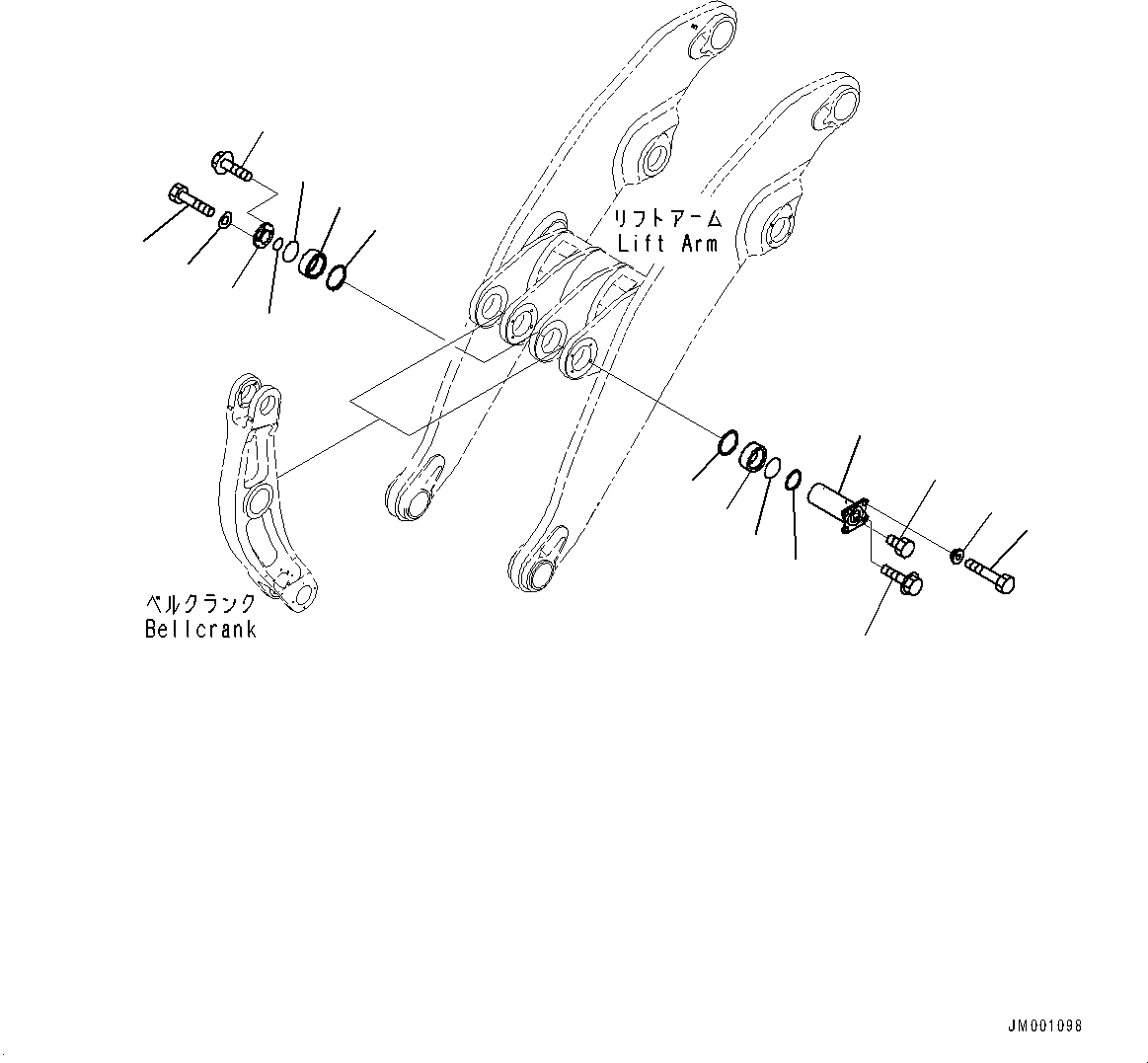 リフトアーム
Lift Arm

ベルクランク
Bellcrank

JM001098