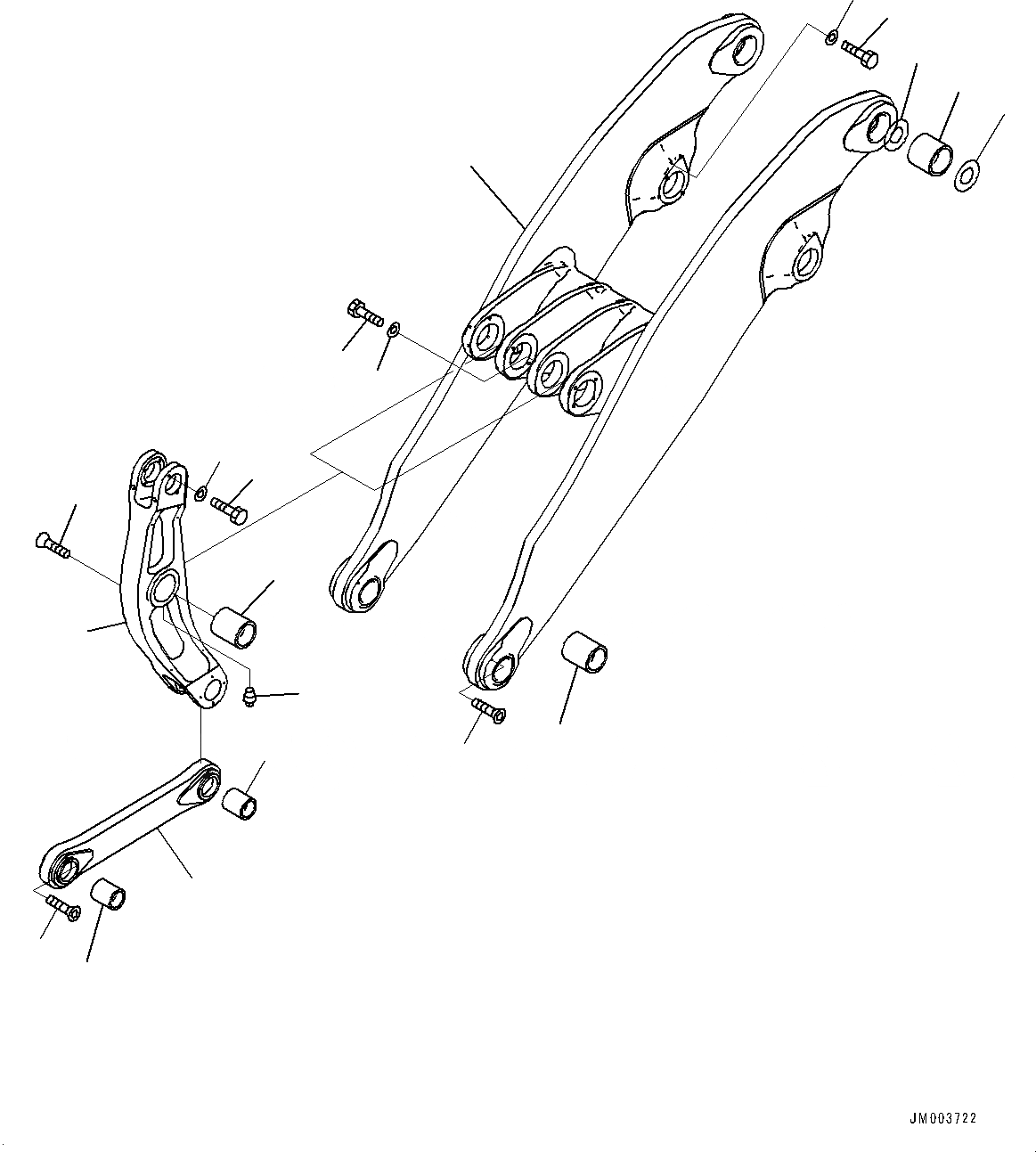 JM003722