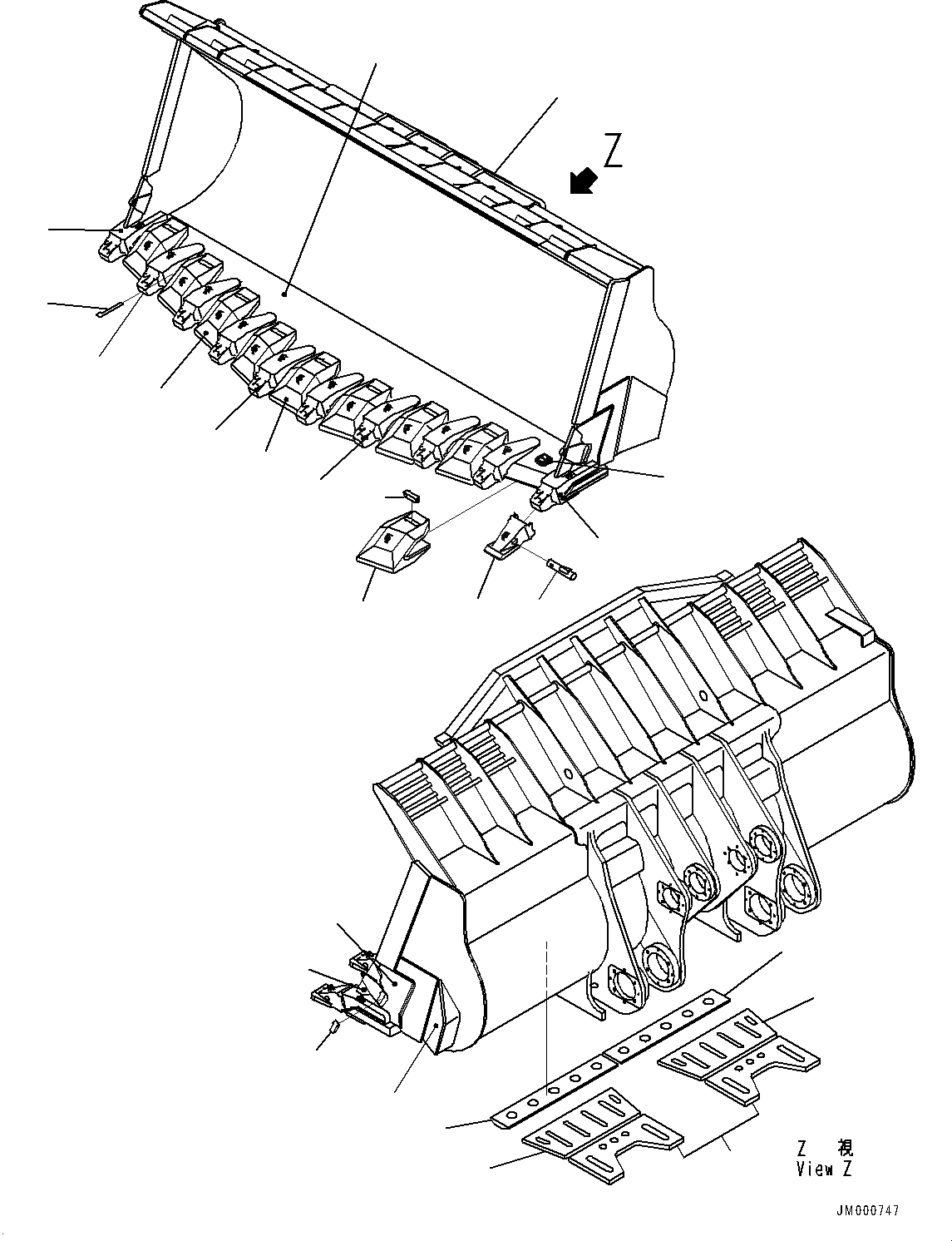 Z

Z 視
View Z

JM000747