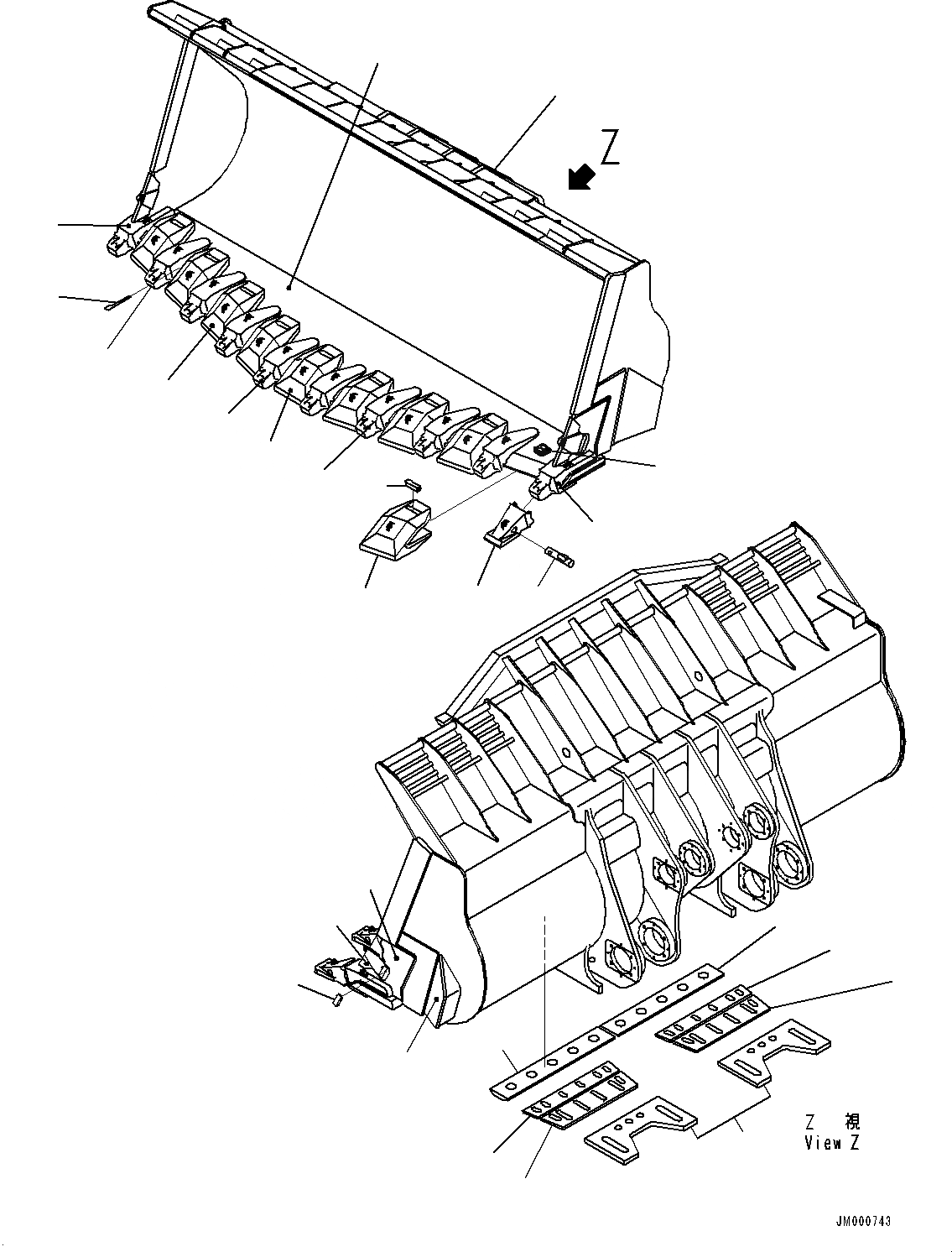 Z

Z 視
View Z

JM000743