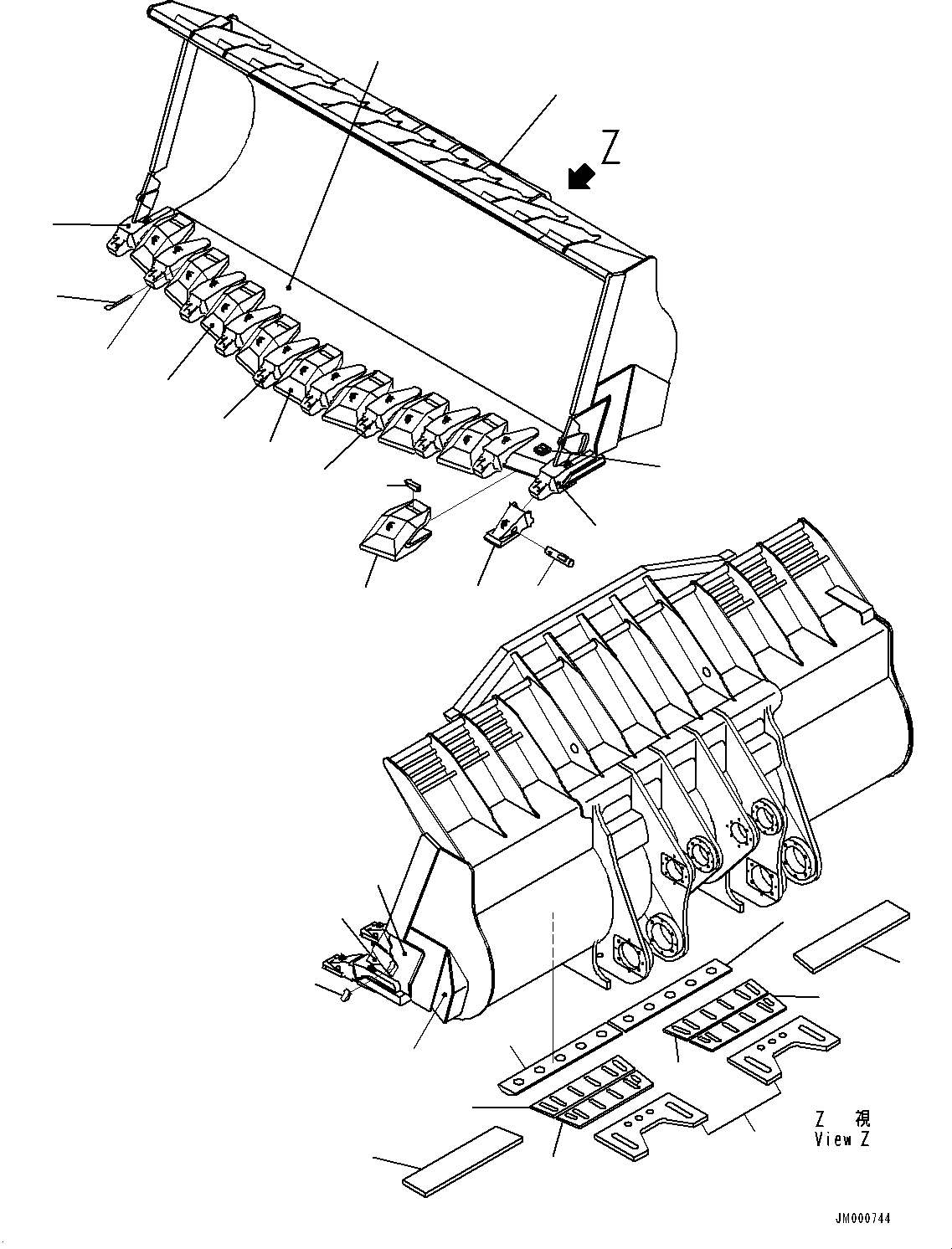 Z

Z 視
View Z

JM000744