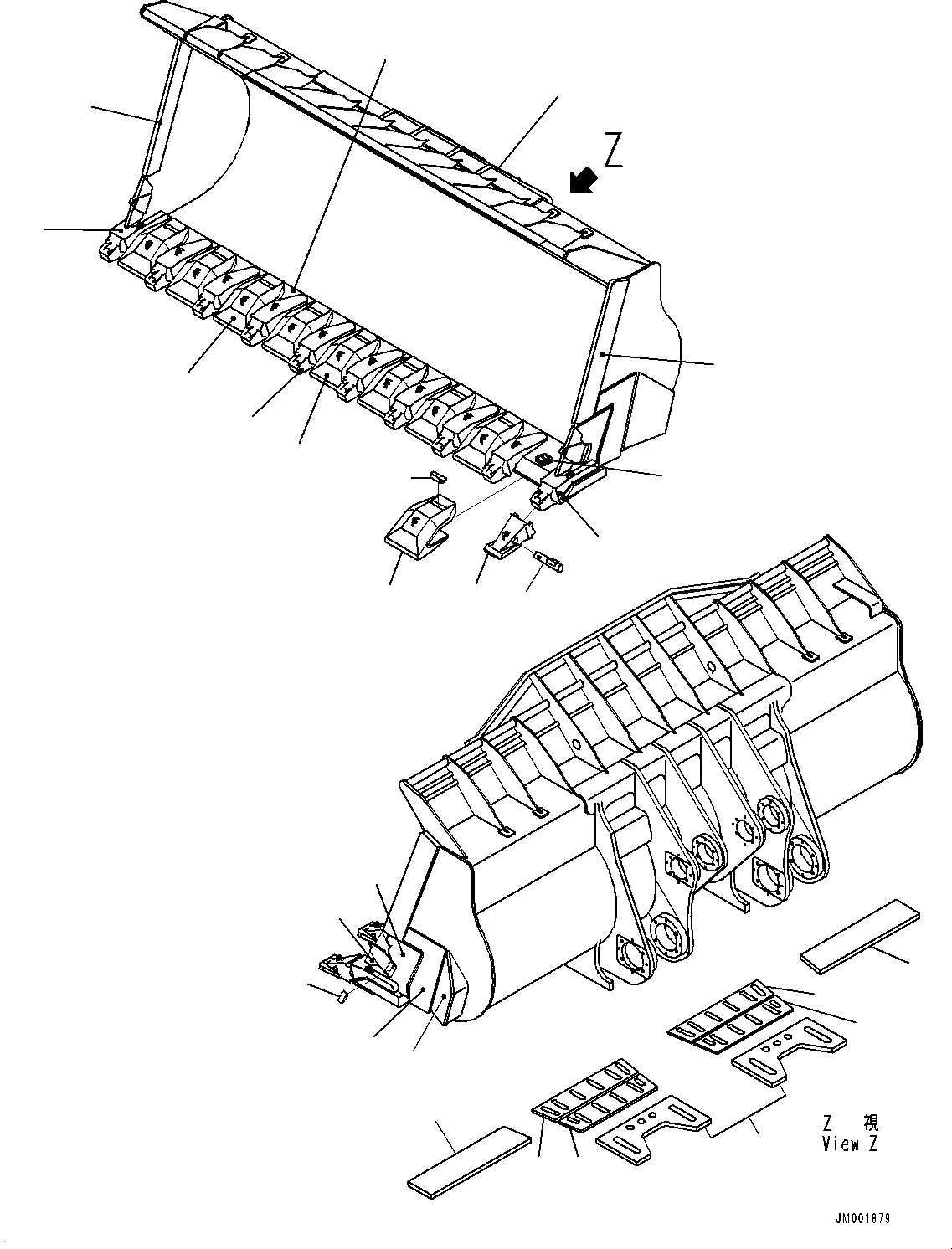 Z

Z 視
View Z

JM001879