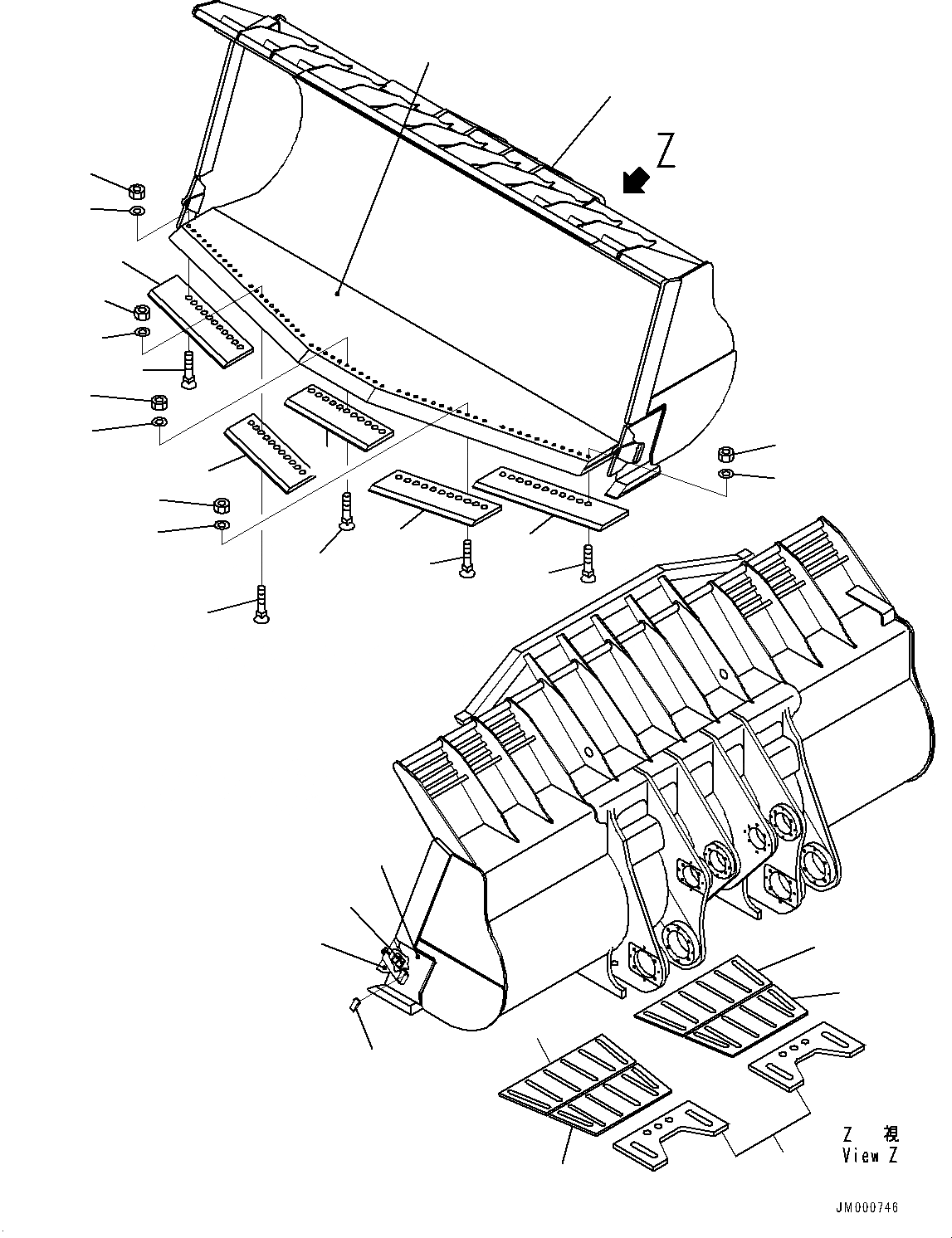 Z

Z 視
View Z

JM000746