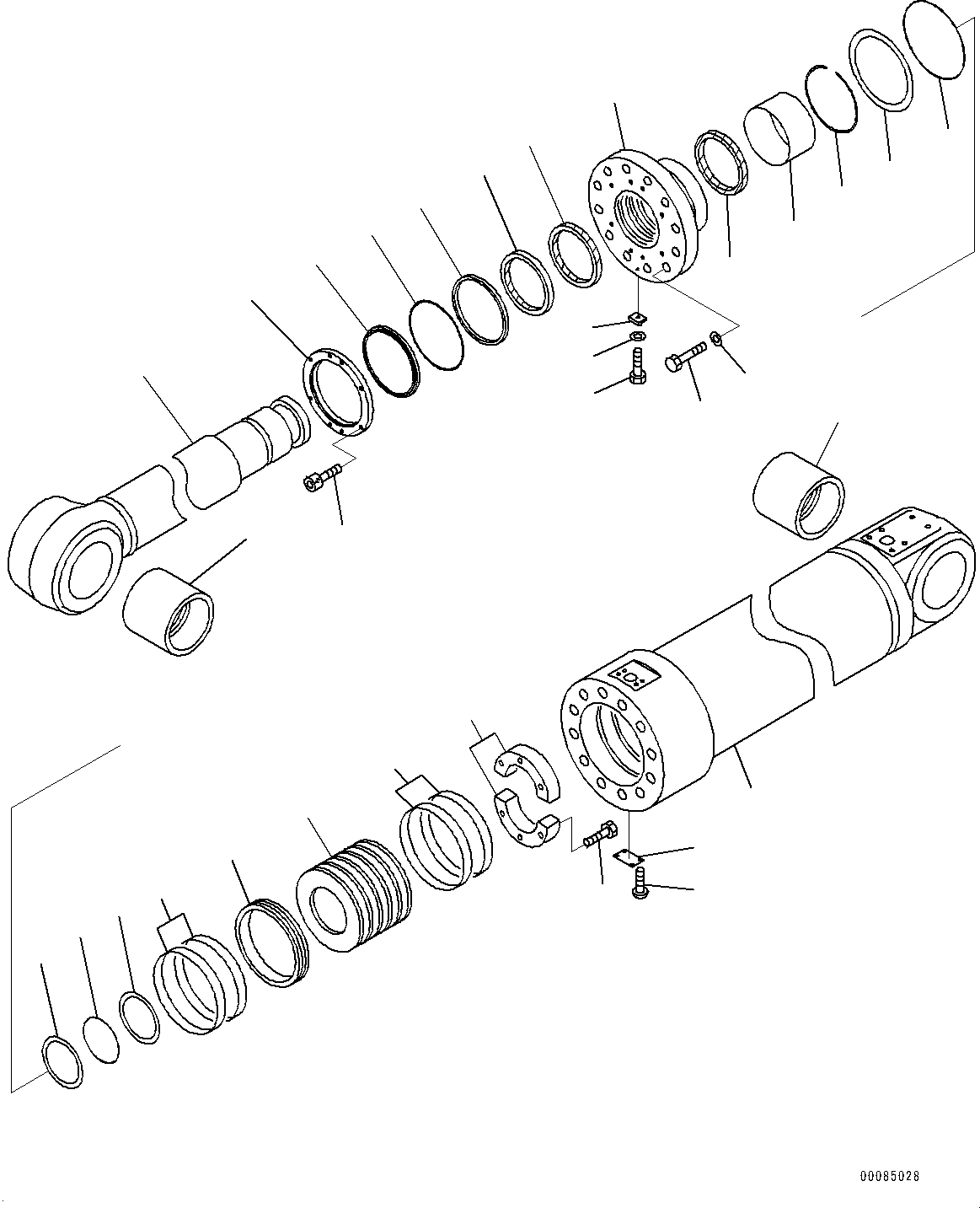 00085028