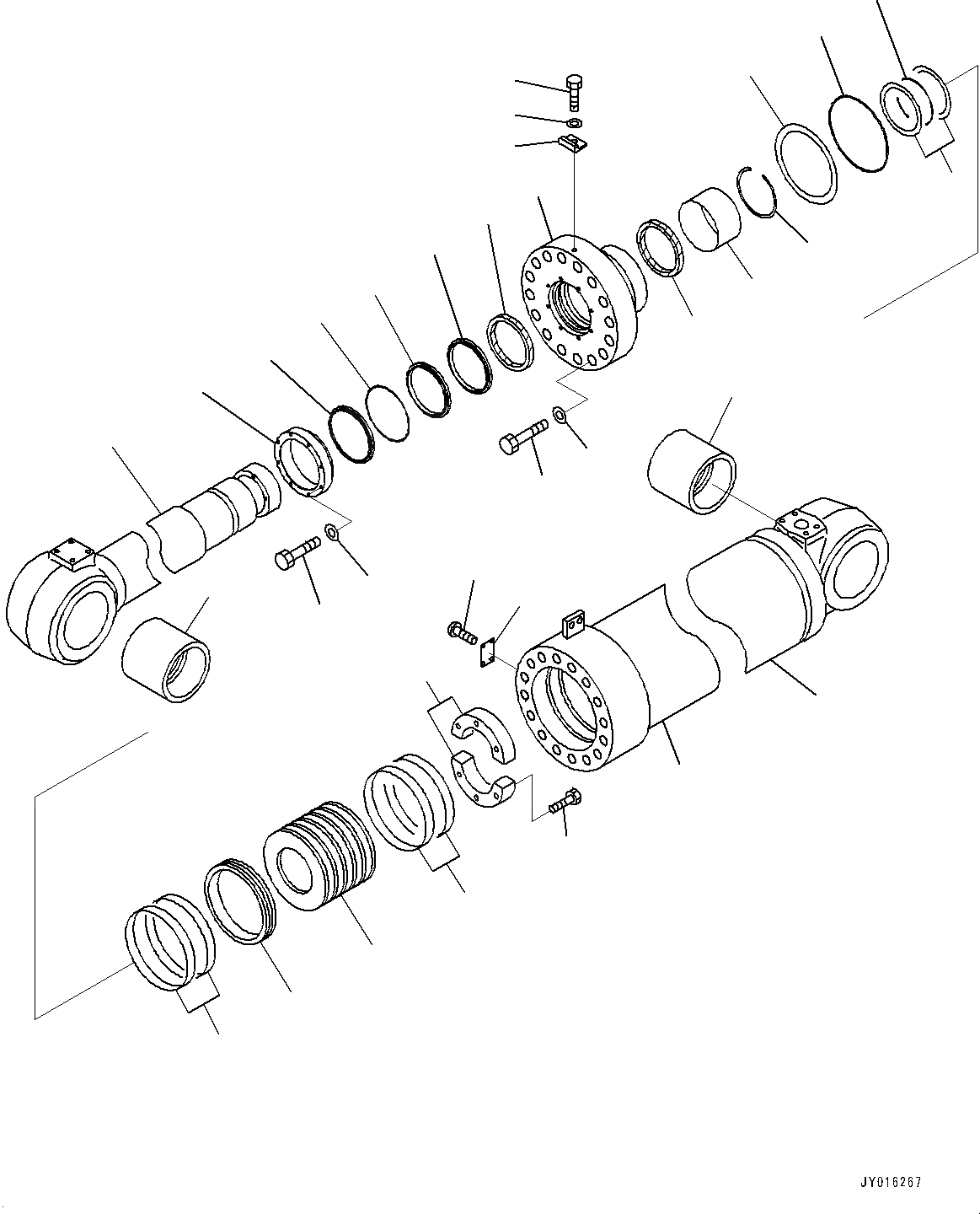 JY016267