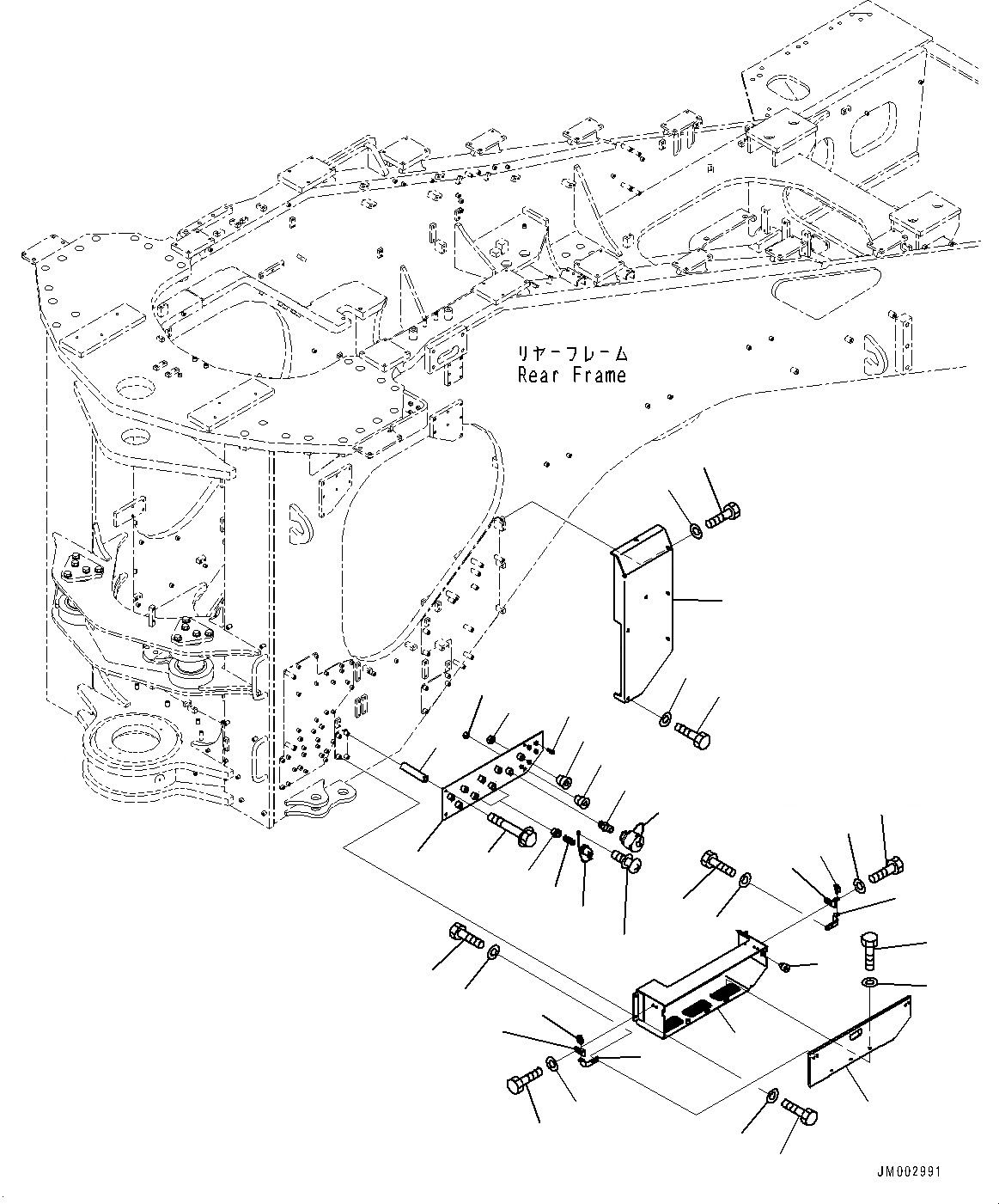 リヤーフレーム
Rear Frame

JM002991