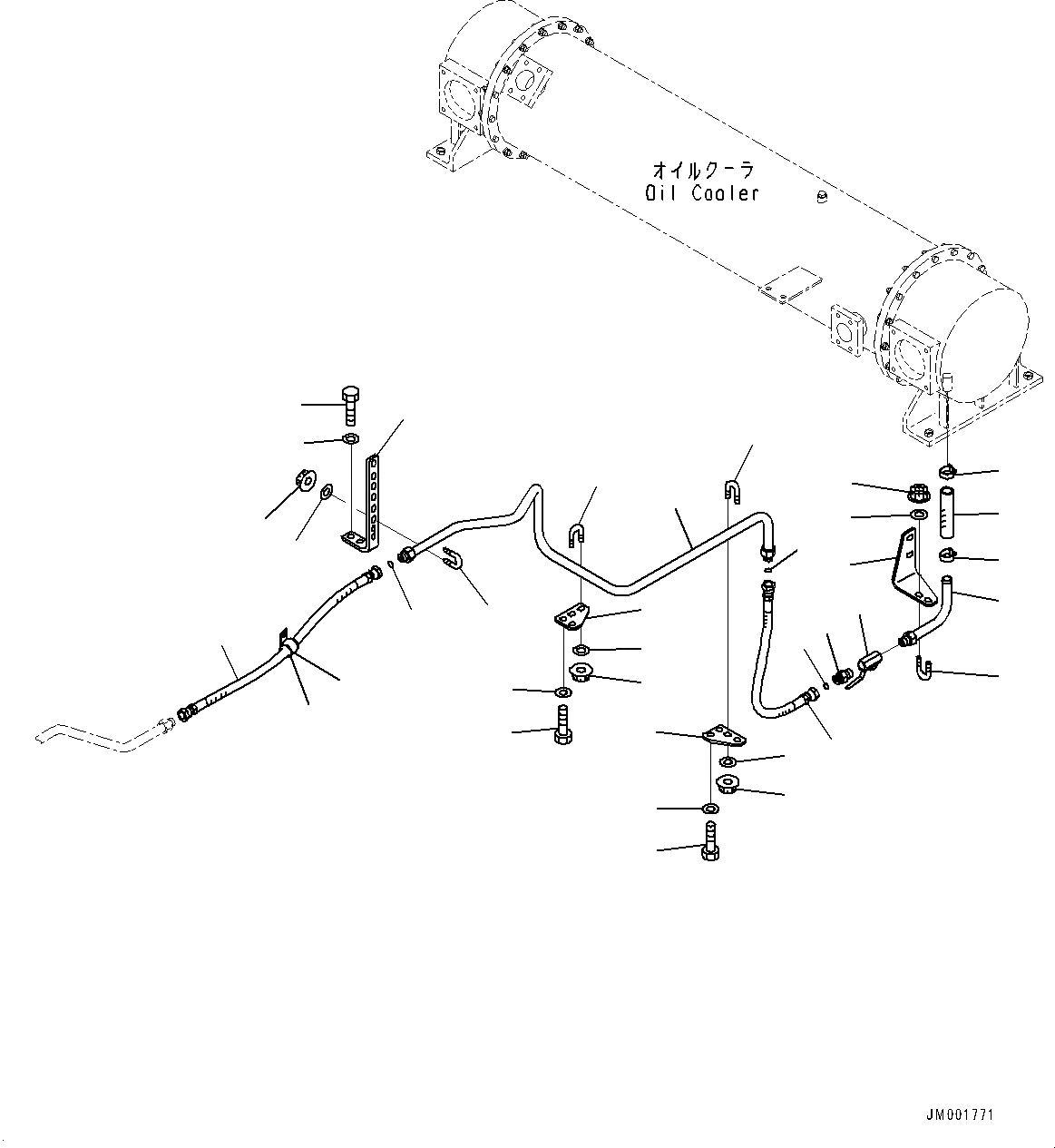 オイルクーラ
Oil Cooler

JM001771