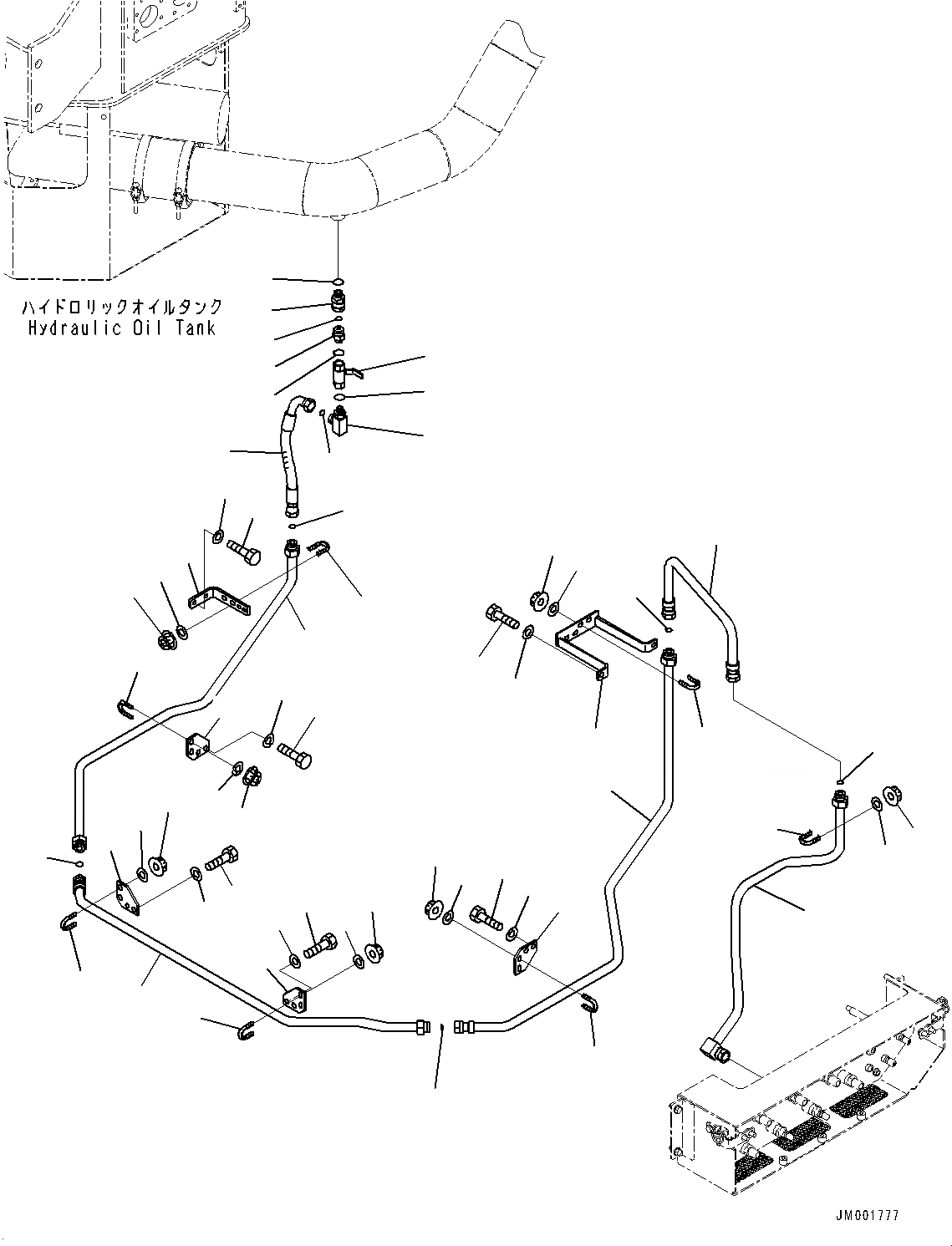 ハイドロリックオイルタンク
Hydraulic Oil Tank

JM001777