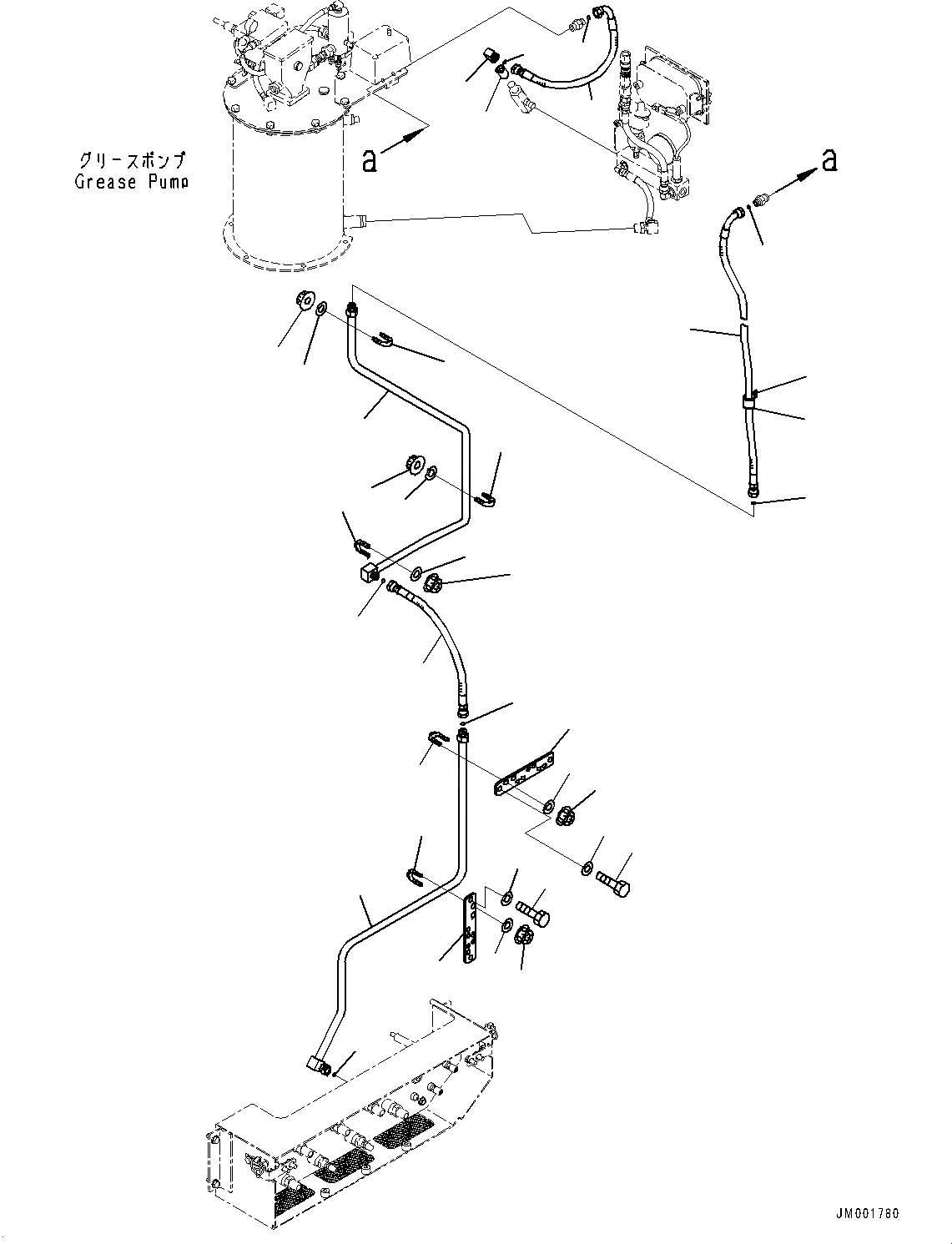 グリースポンプ
Grease Pump

a

a

JM001780