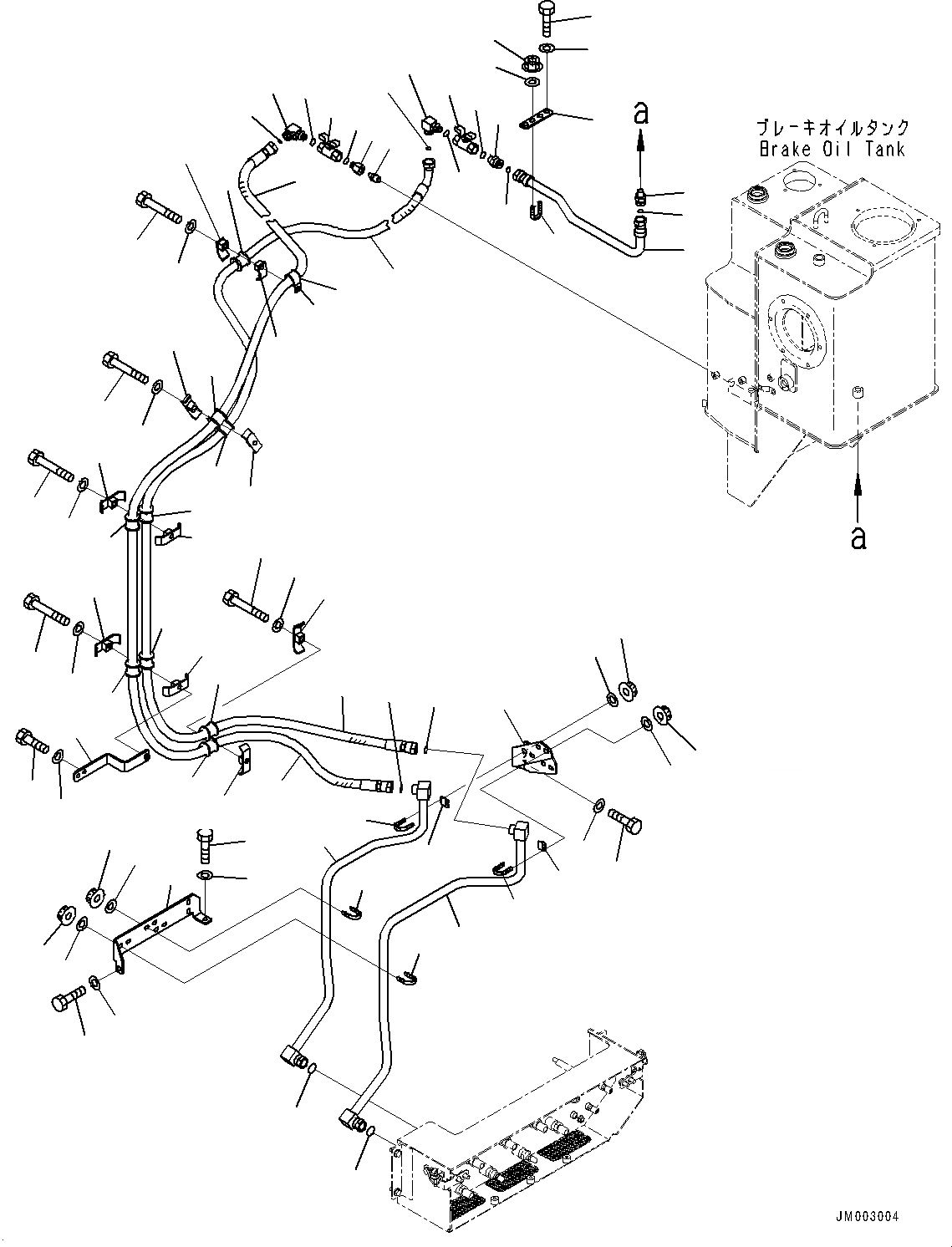 a

ブレーキオイルタンク
Brake Oil Tank

a

JM003004