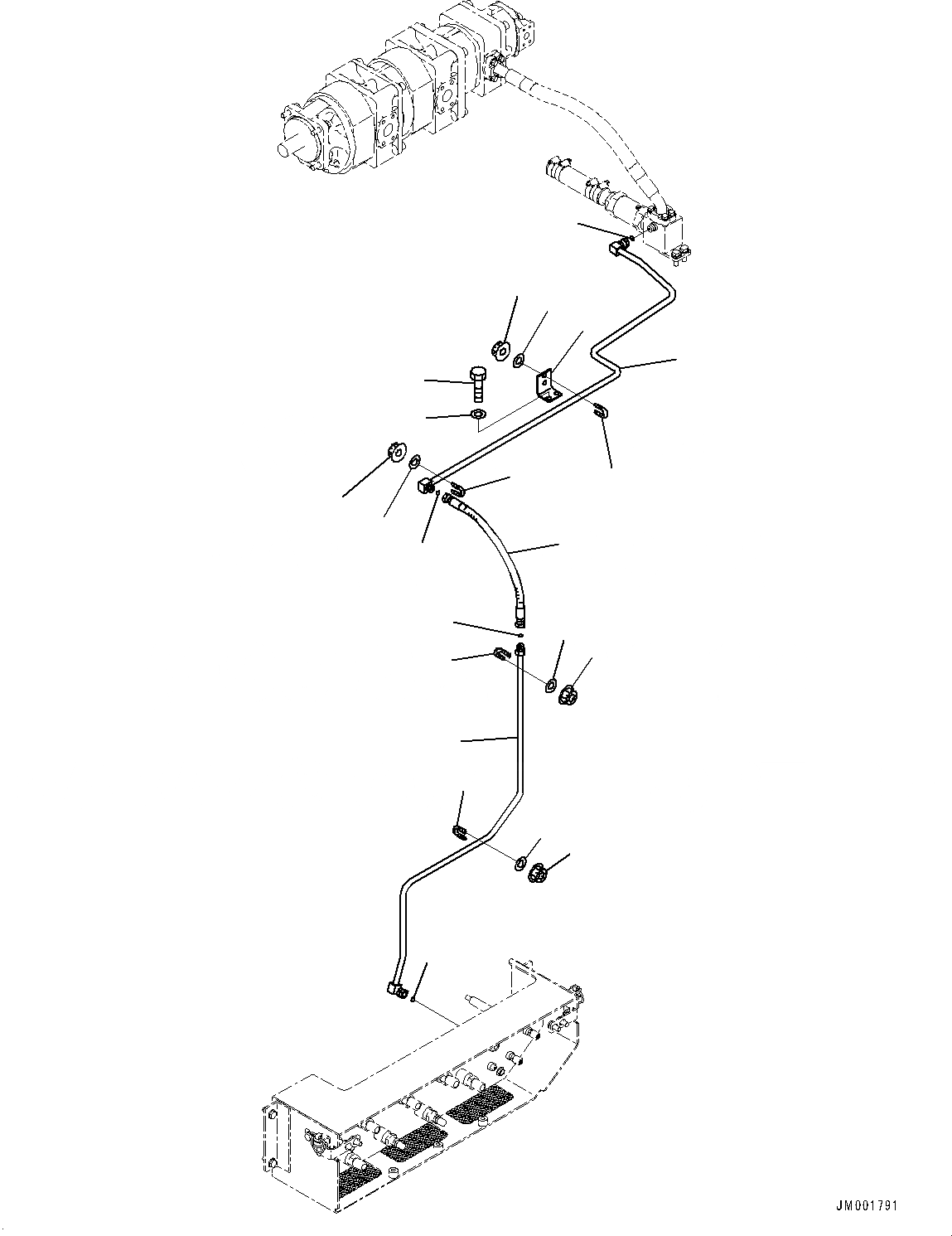 JM001791