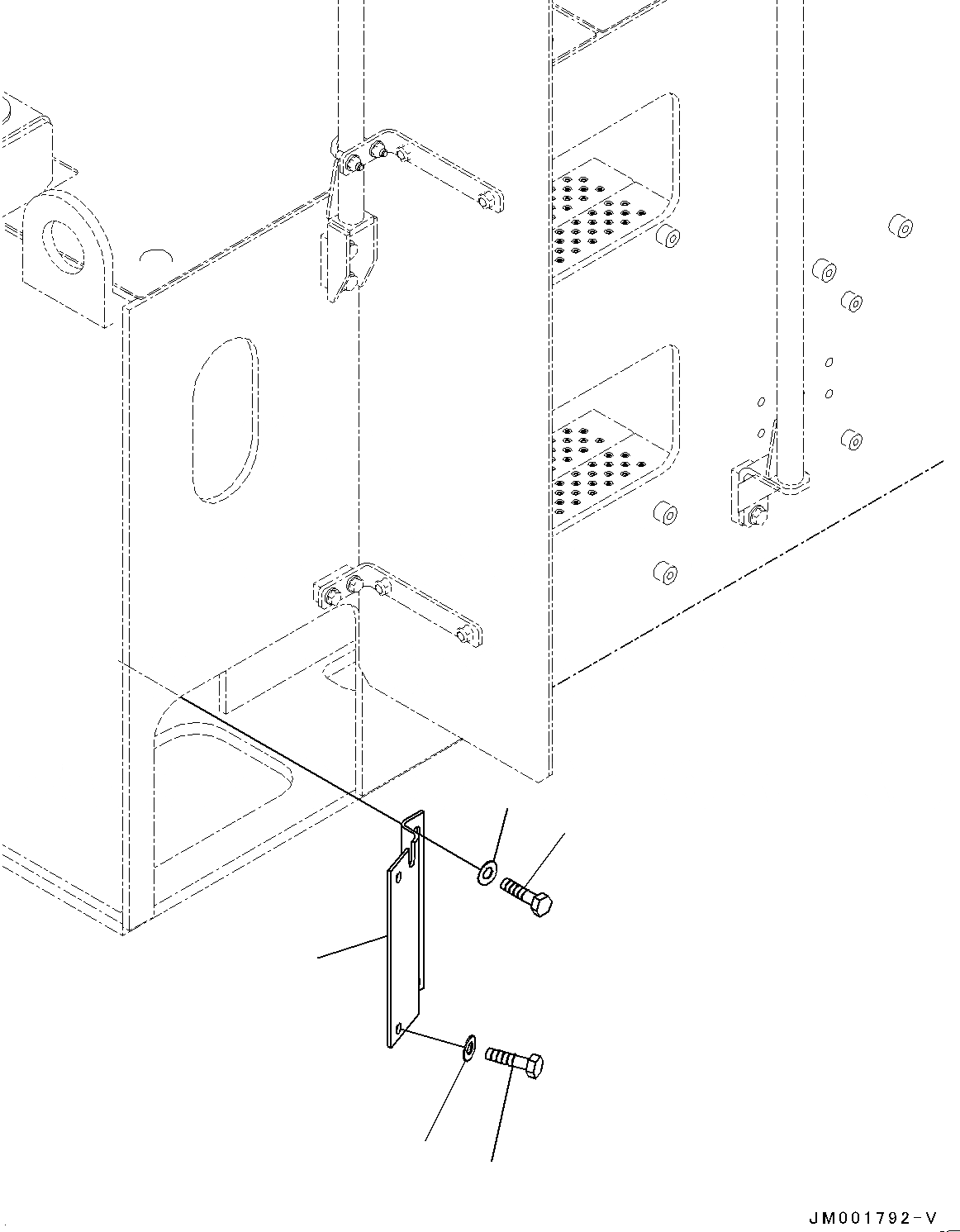 JM001792-V