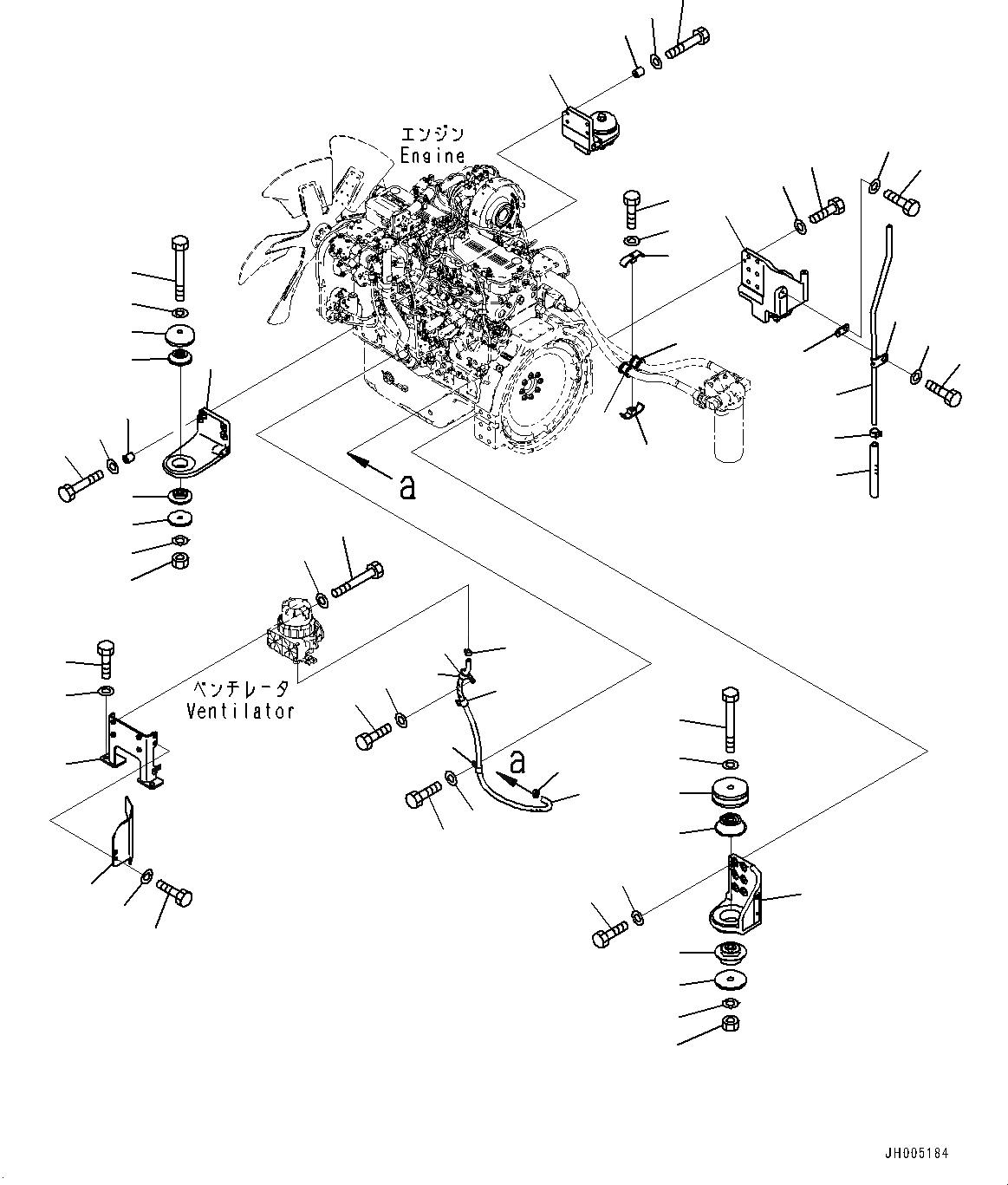 エンジン
Engine

a

ベンチレータ
Ventilator

a

JH005184