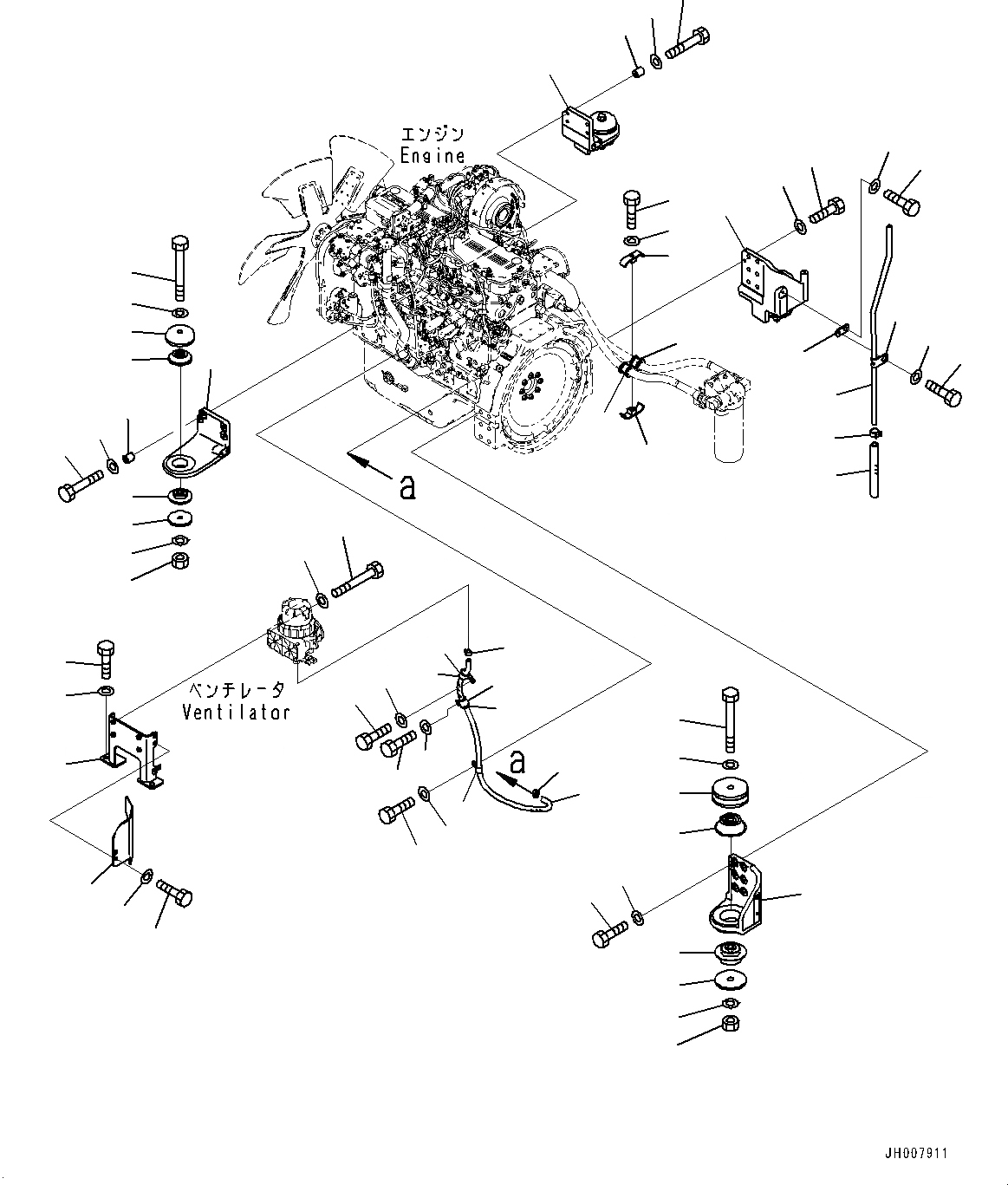 エンジン
Engine

a

ベンチレータ
Ventilator

a

JH007911