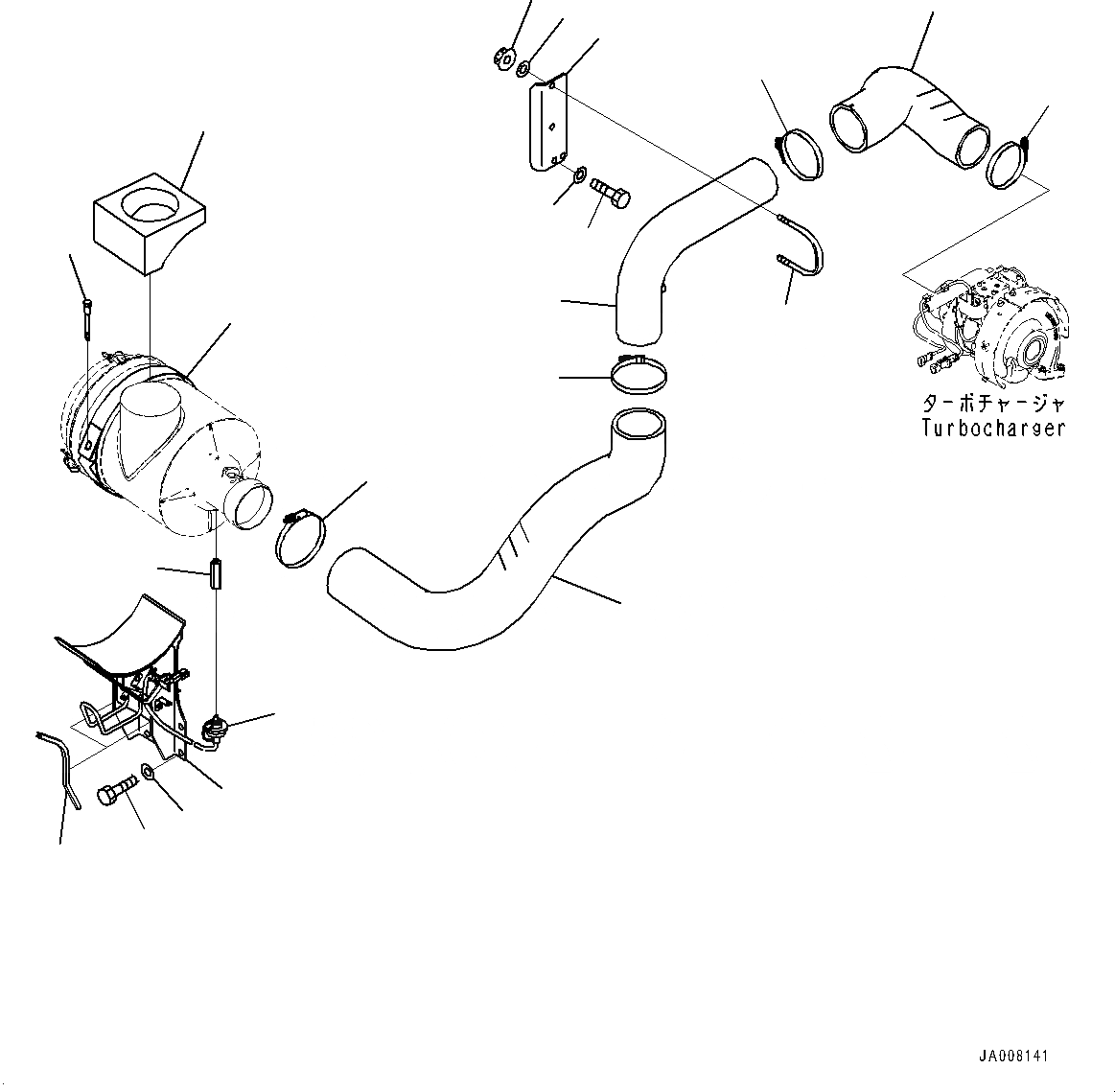 ターボチャージャ
Turbocharger

JA008141