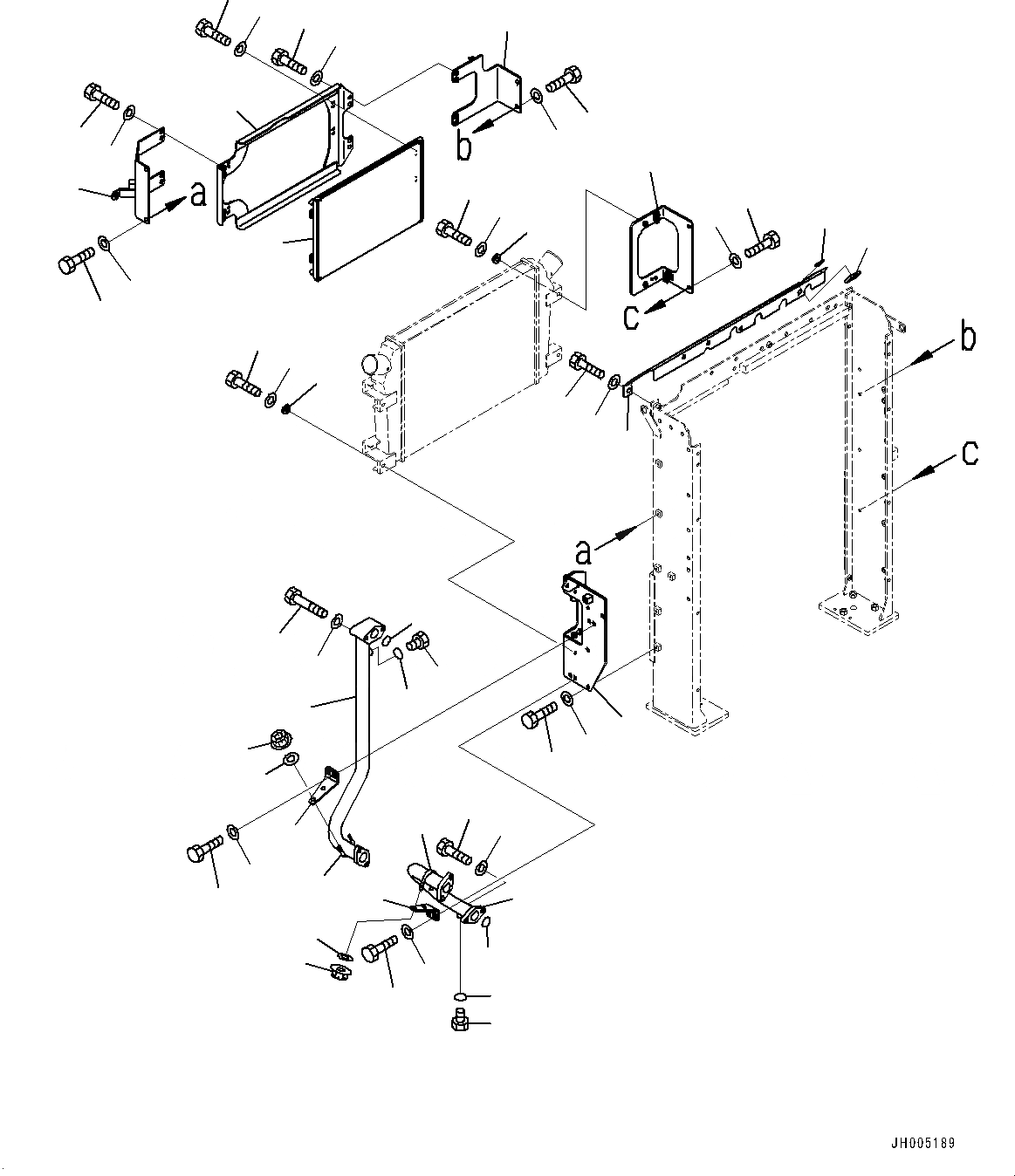 b
a
c
b
c
a
JH005189