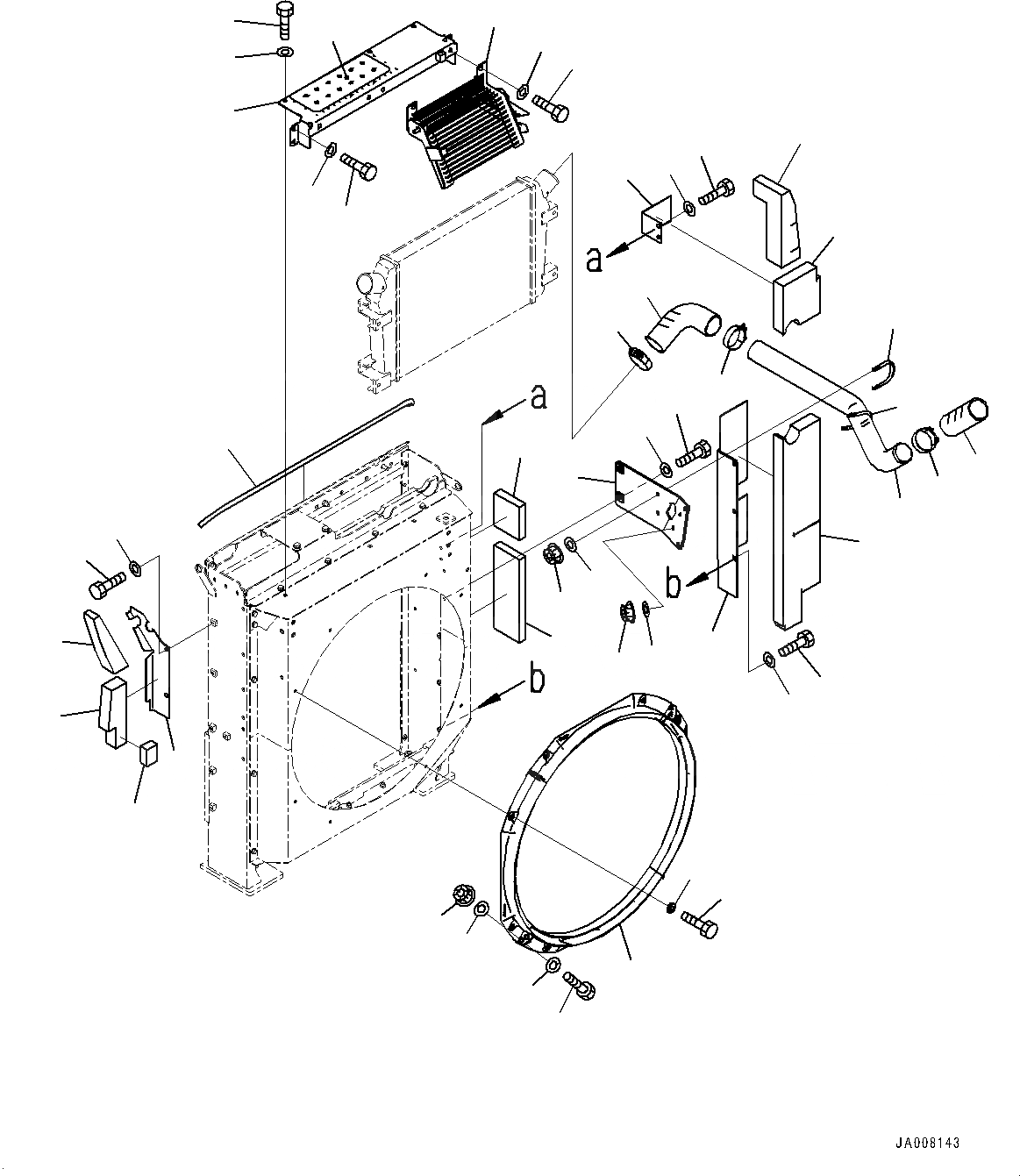 a
a
b
b
JA008143