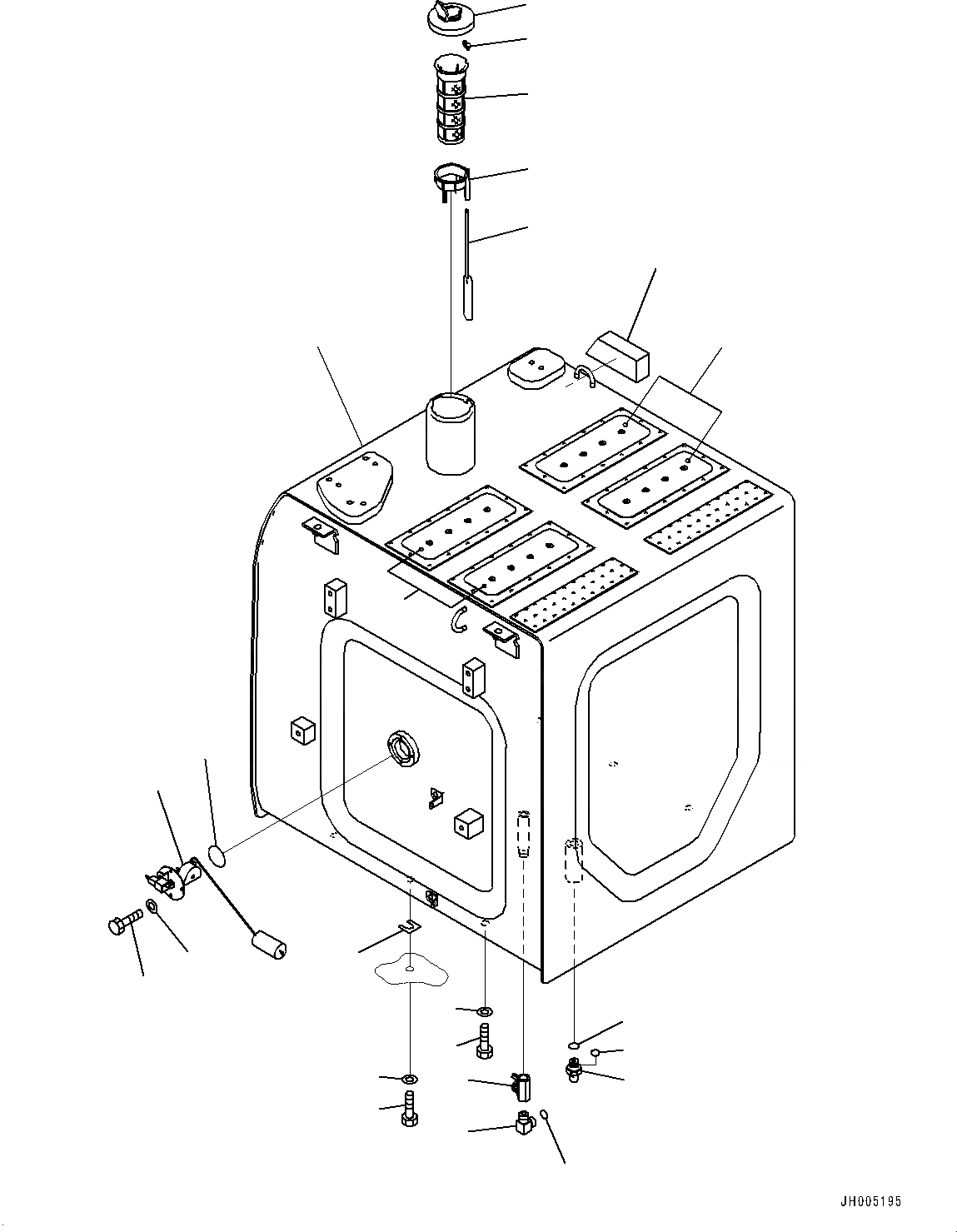 JH005195