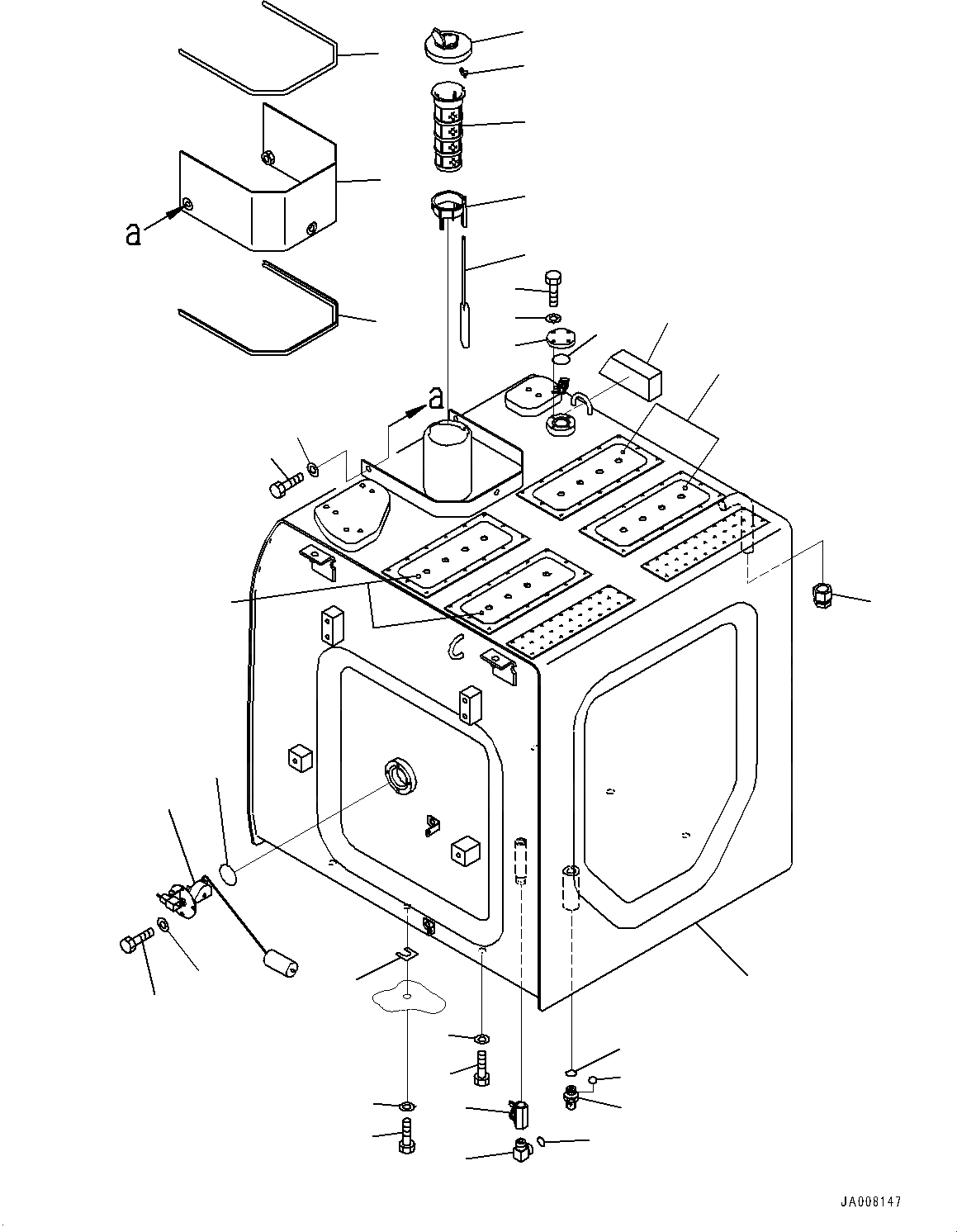 a

a

JA008147