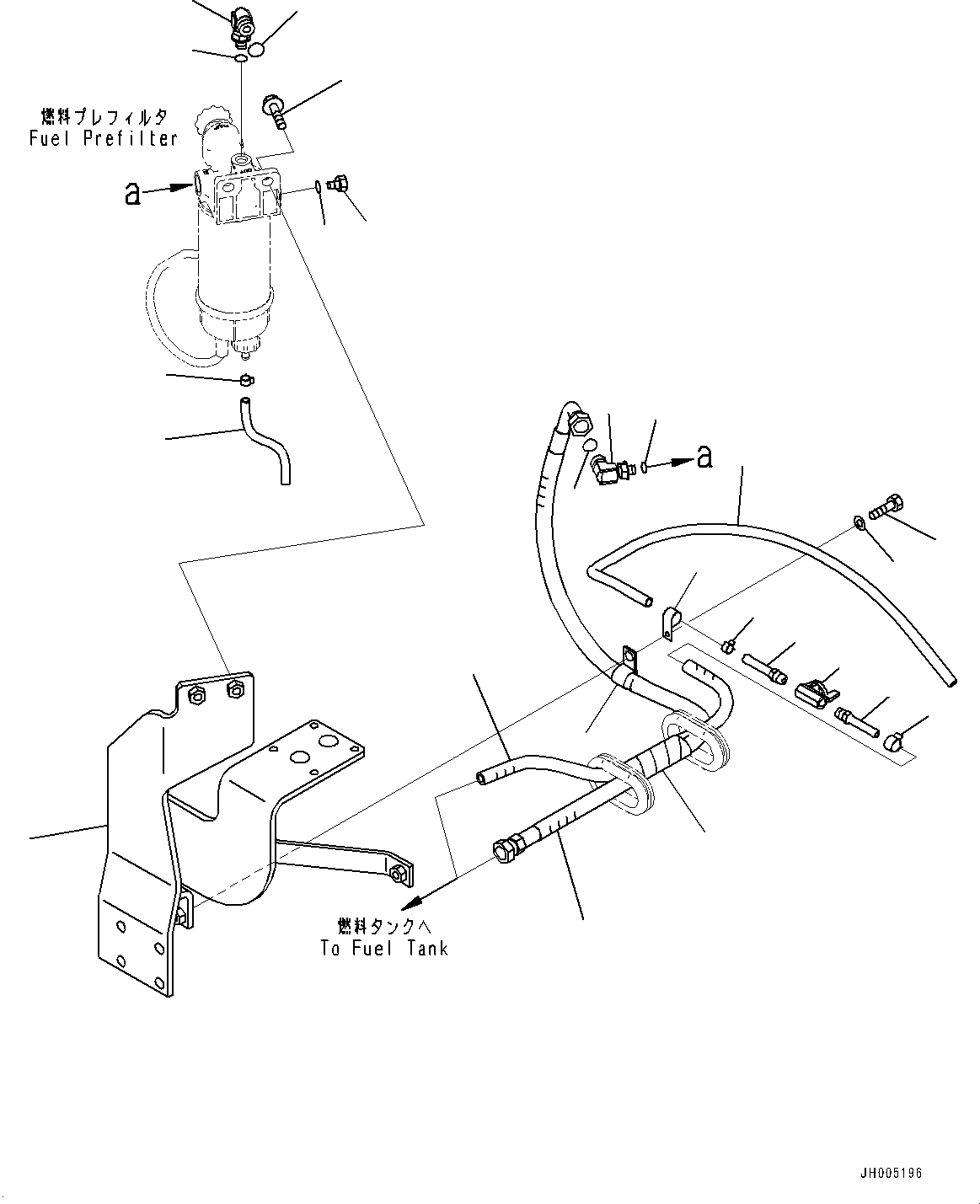 燃料プレフィルタ
Fuel Prefilter

a

a

燃料タンクへ
To Fuel Tank

JH005196