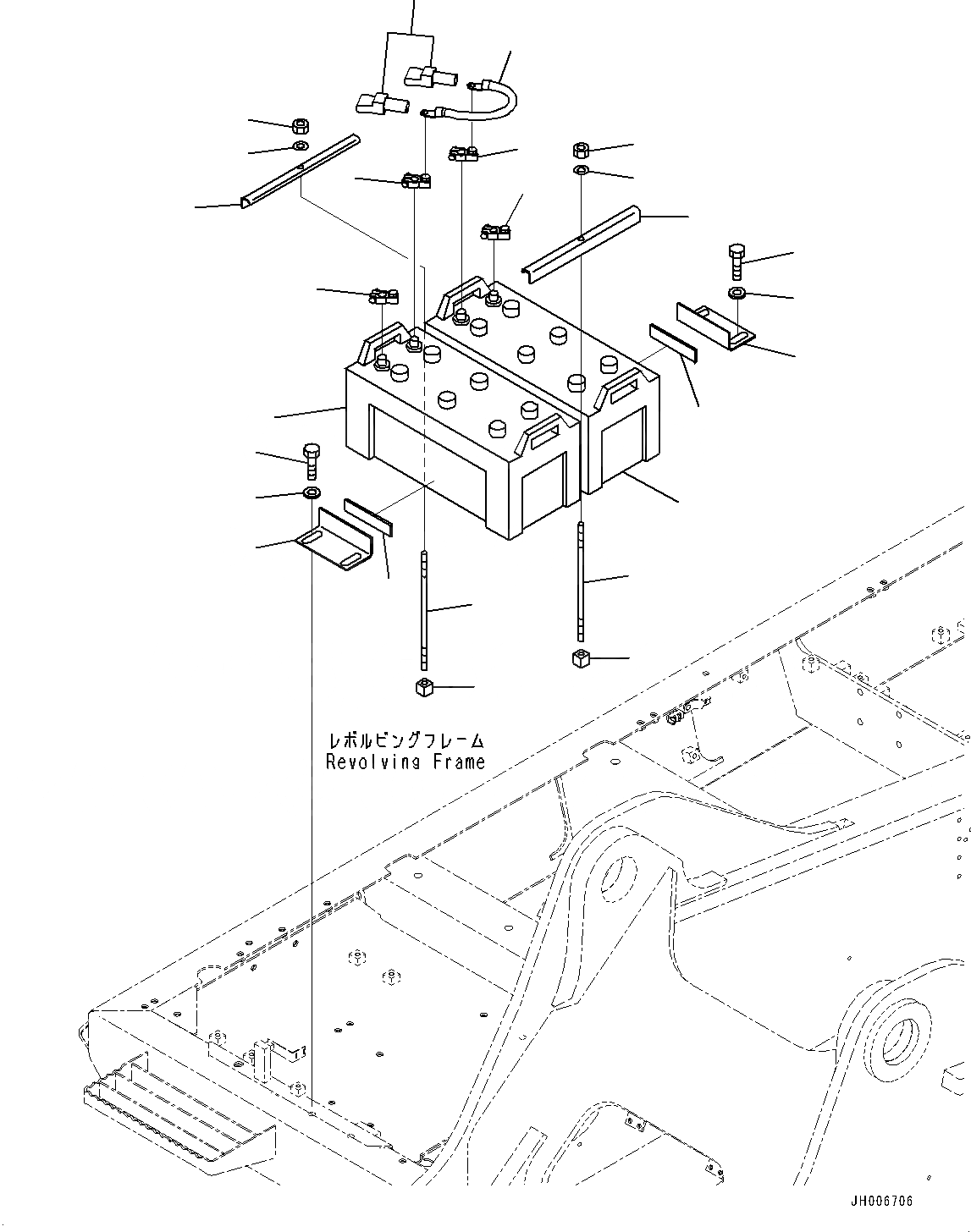 レボルビングフレーム
Revolving Frame

JH006706