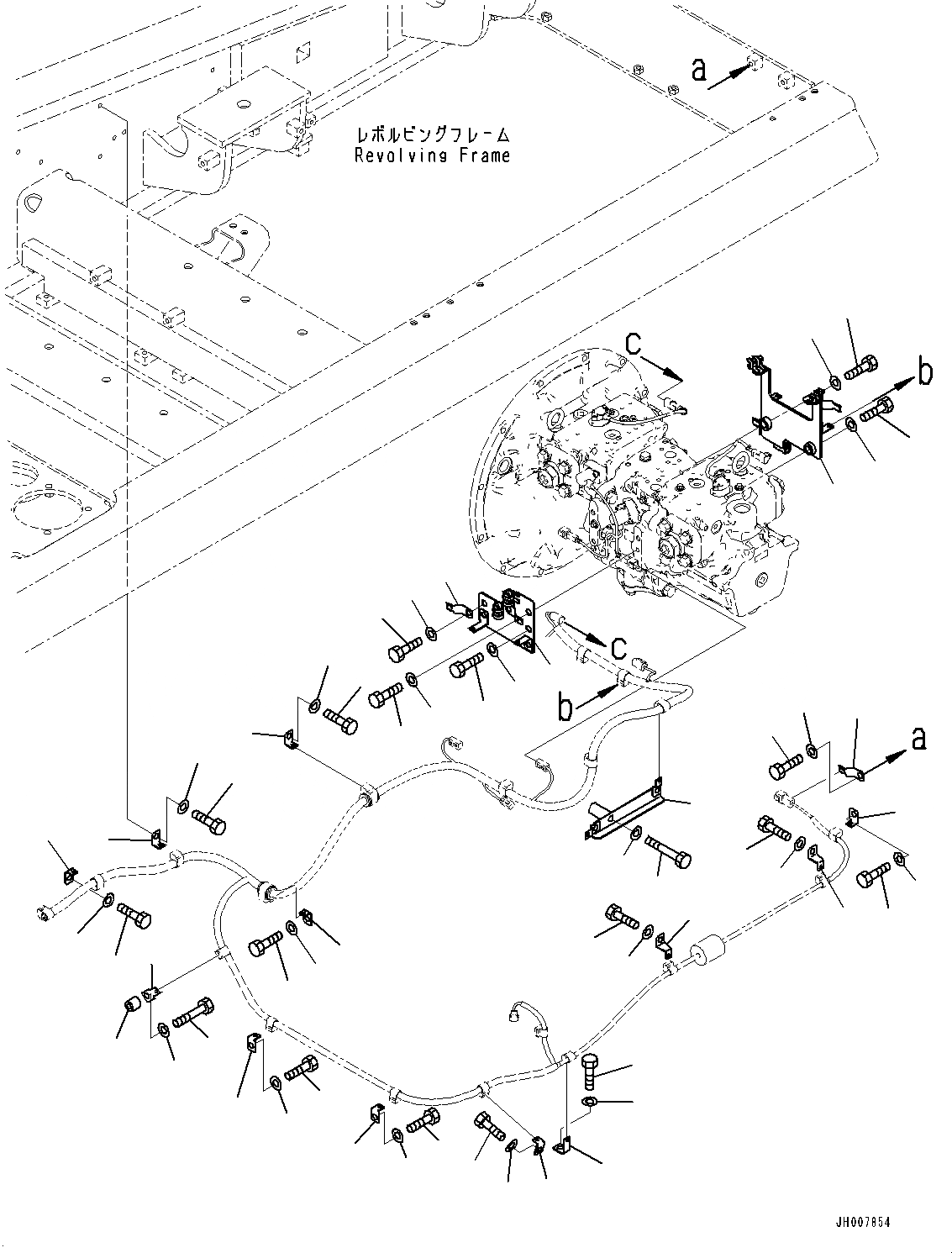 a

レボルビングフレーム
Revolving Frame

c

b

c

b

a

JH007854