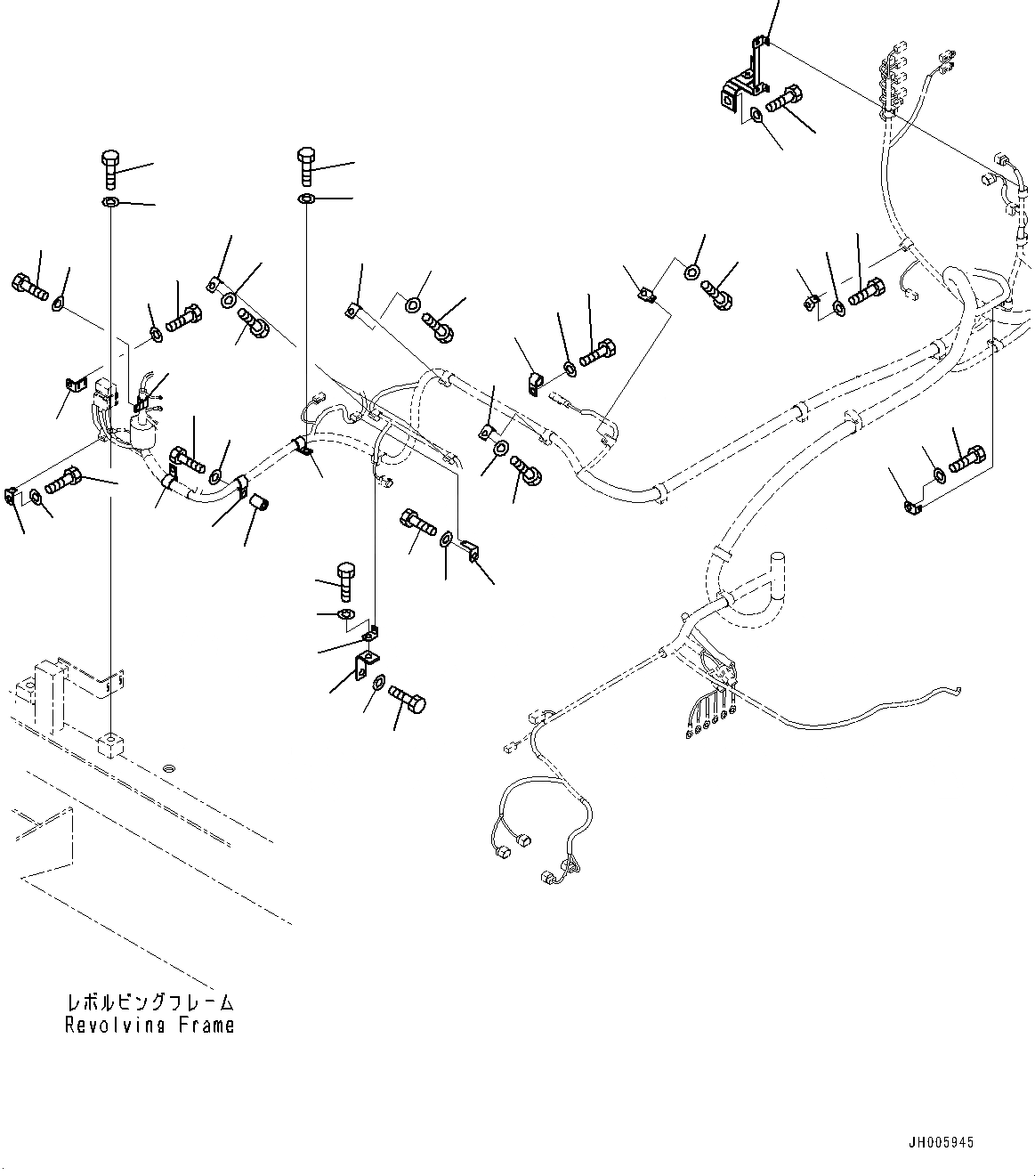 レボルビングフレーム
Revolving Frame

JH005945