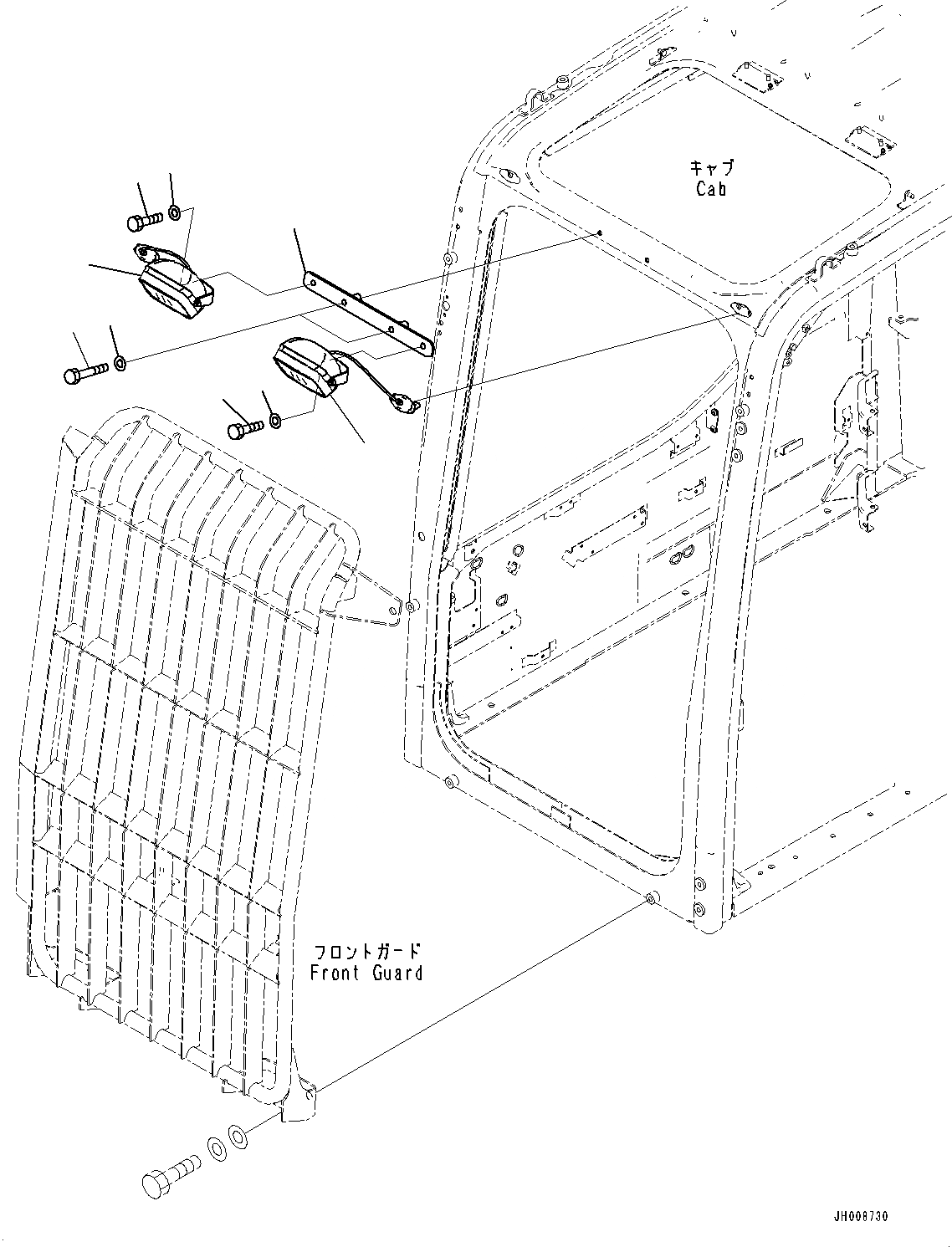 キャブ
Cab

フロントガード
Front Guard

JH008730