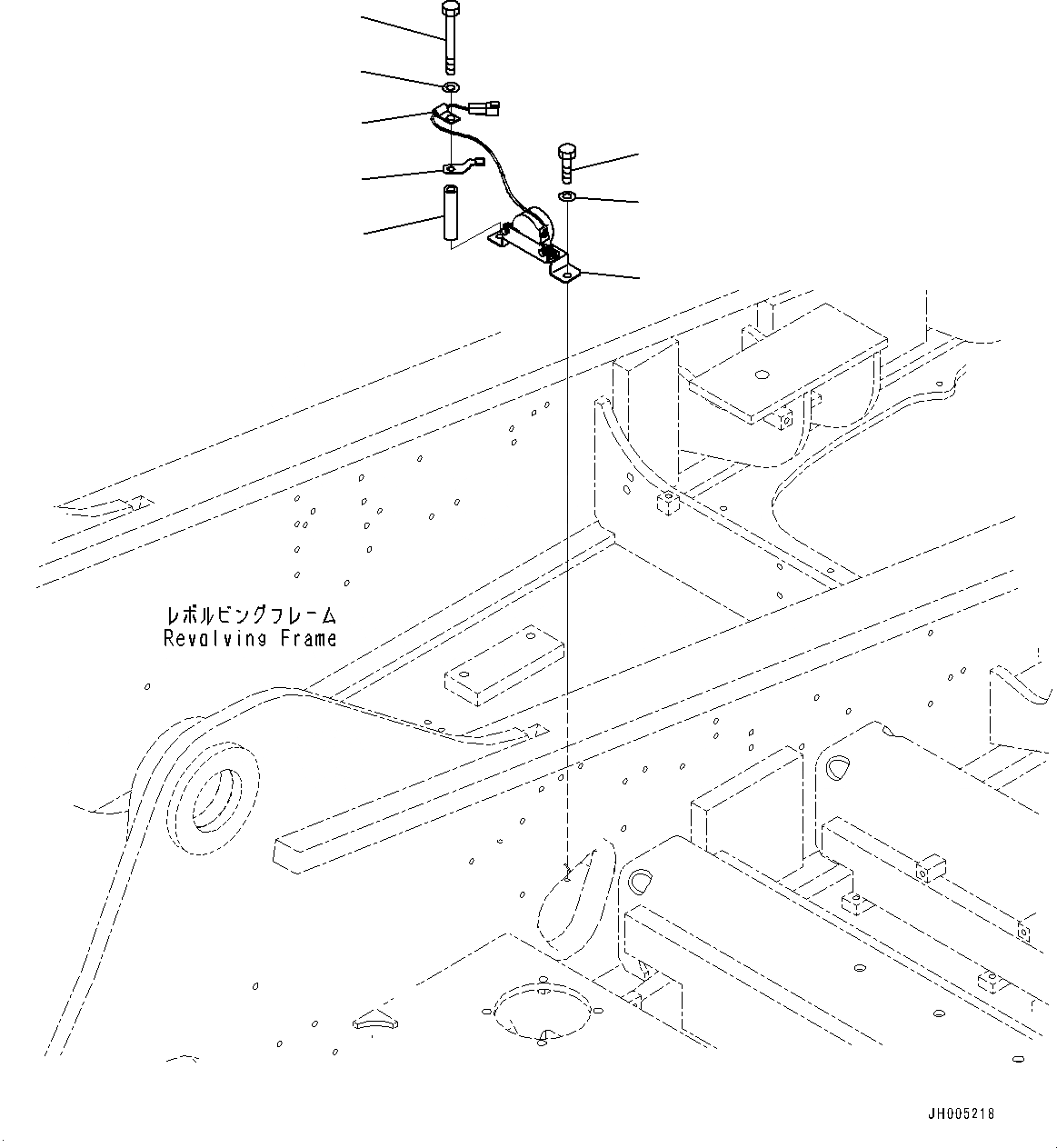 レボルビングフレーム
Revolving Frame

JH005218