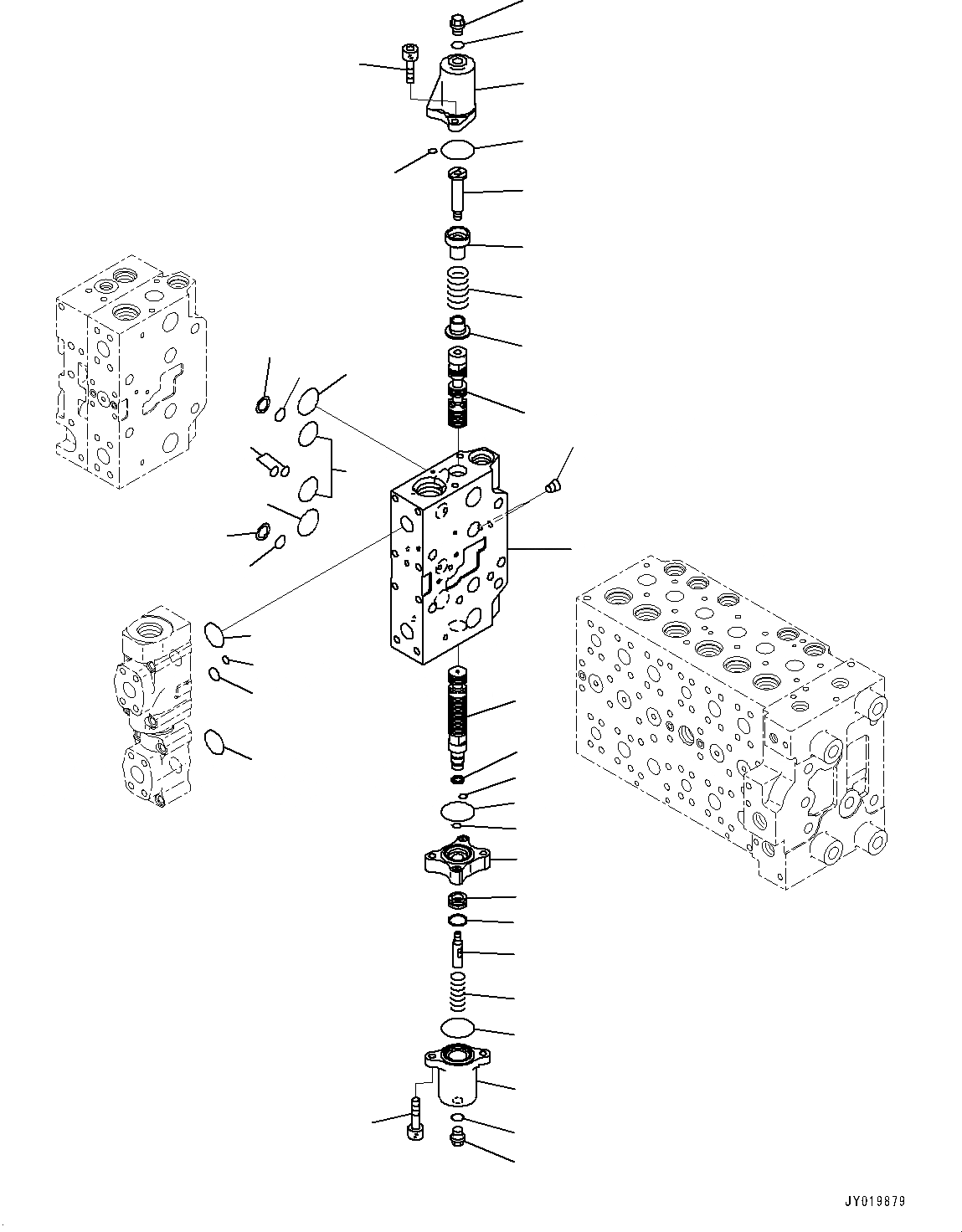 JY019879