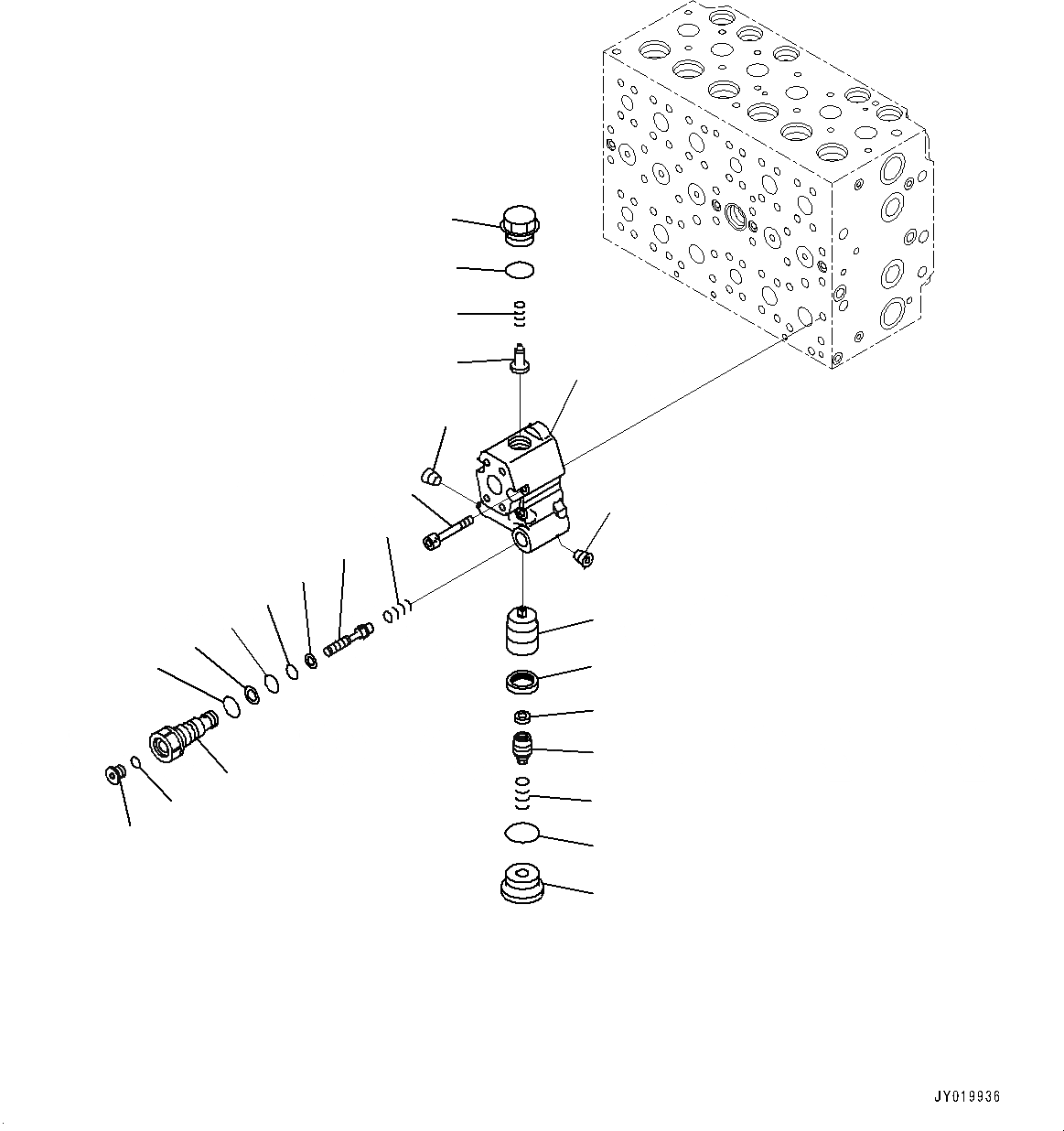 JY019936