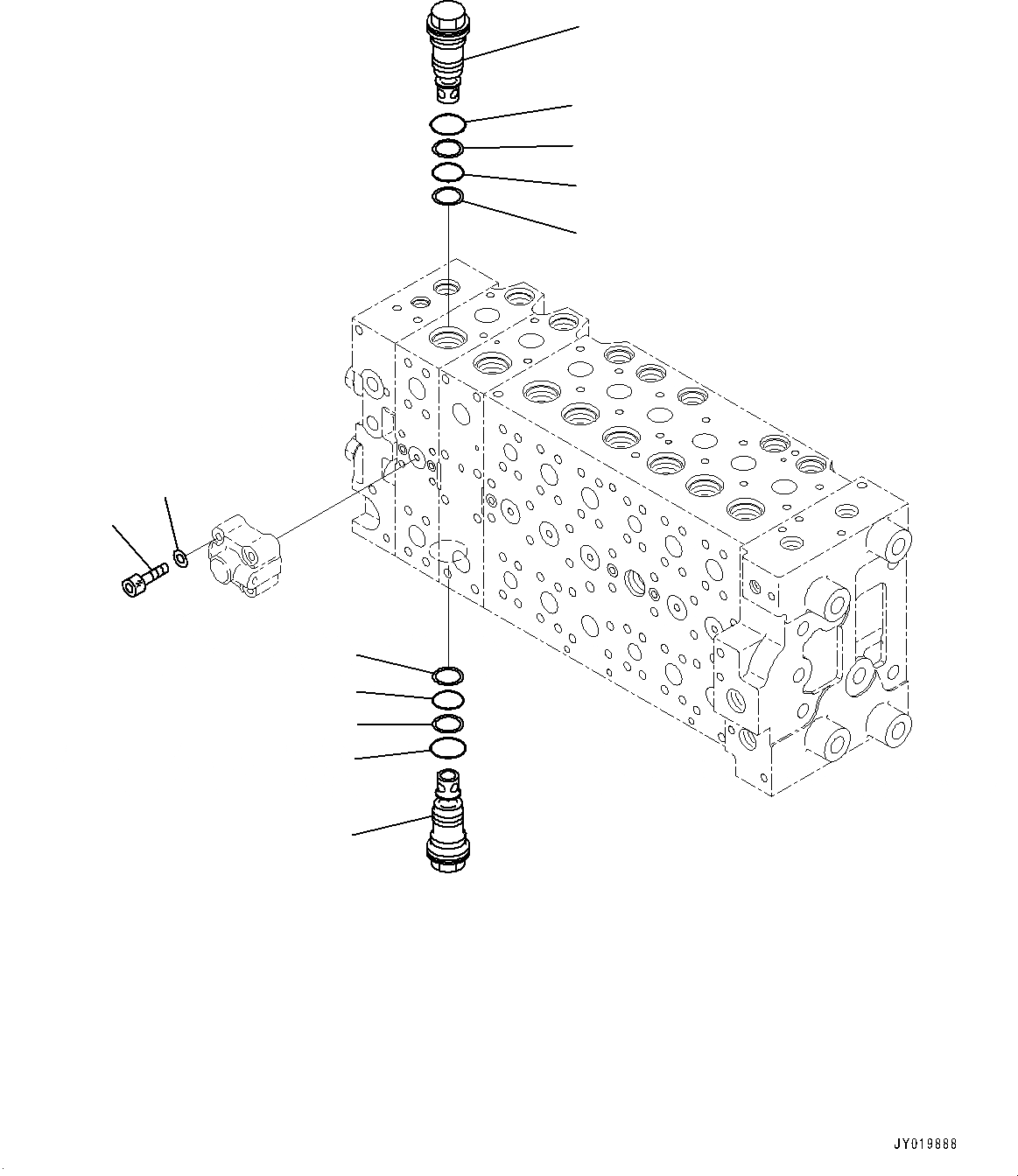 JY019888