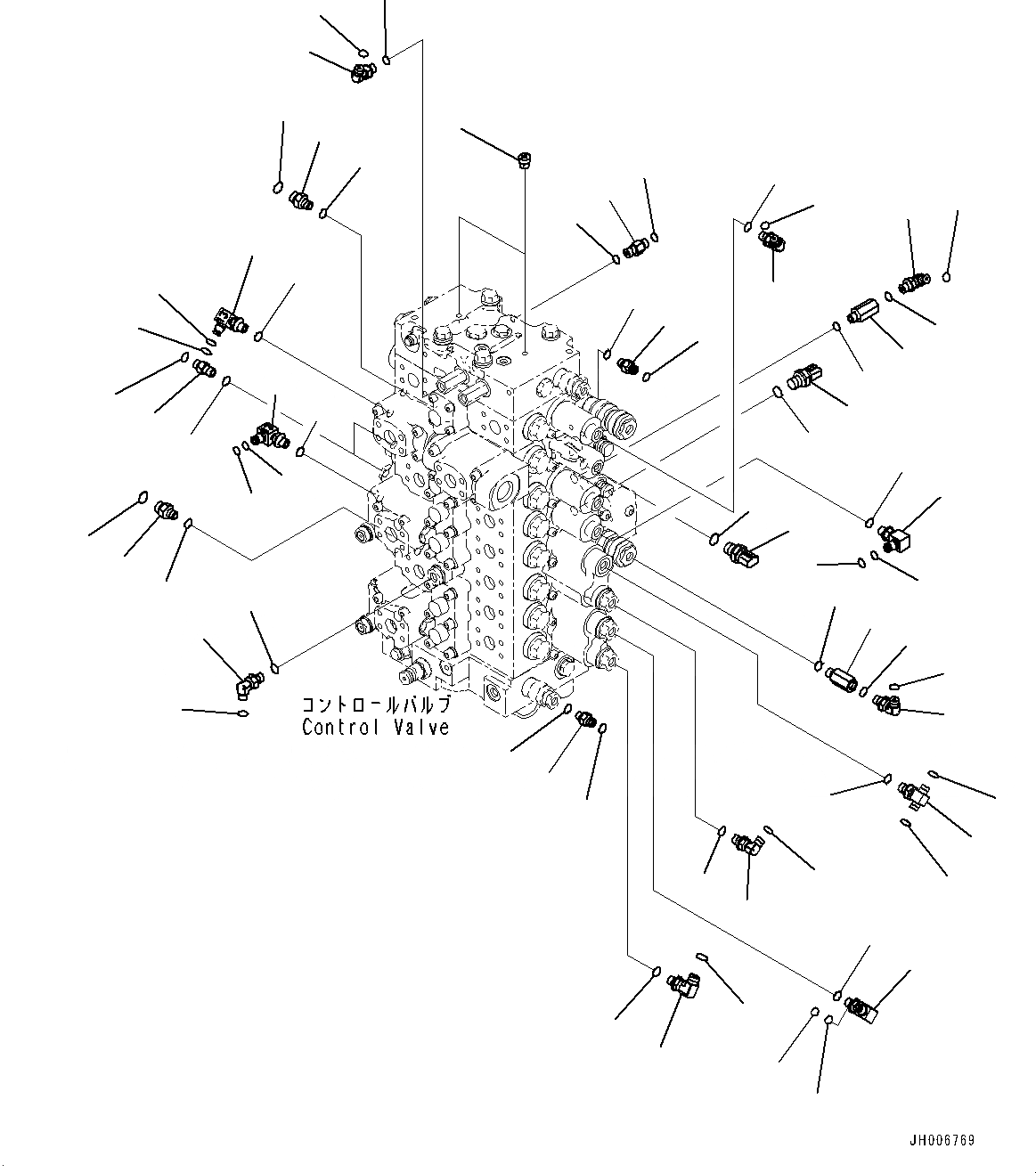 コントロールバルブ
Control Valve

JH006769