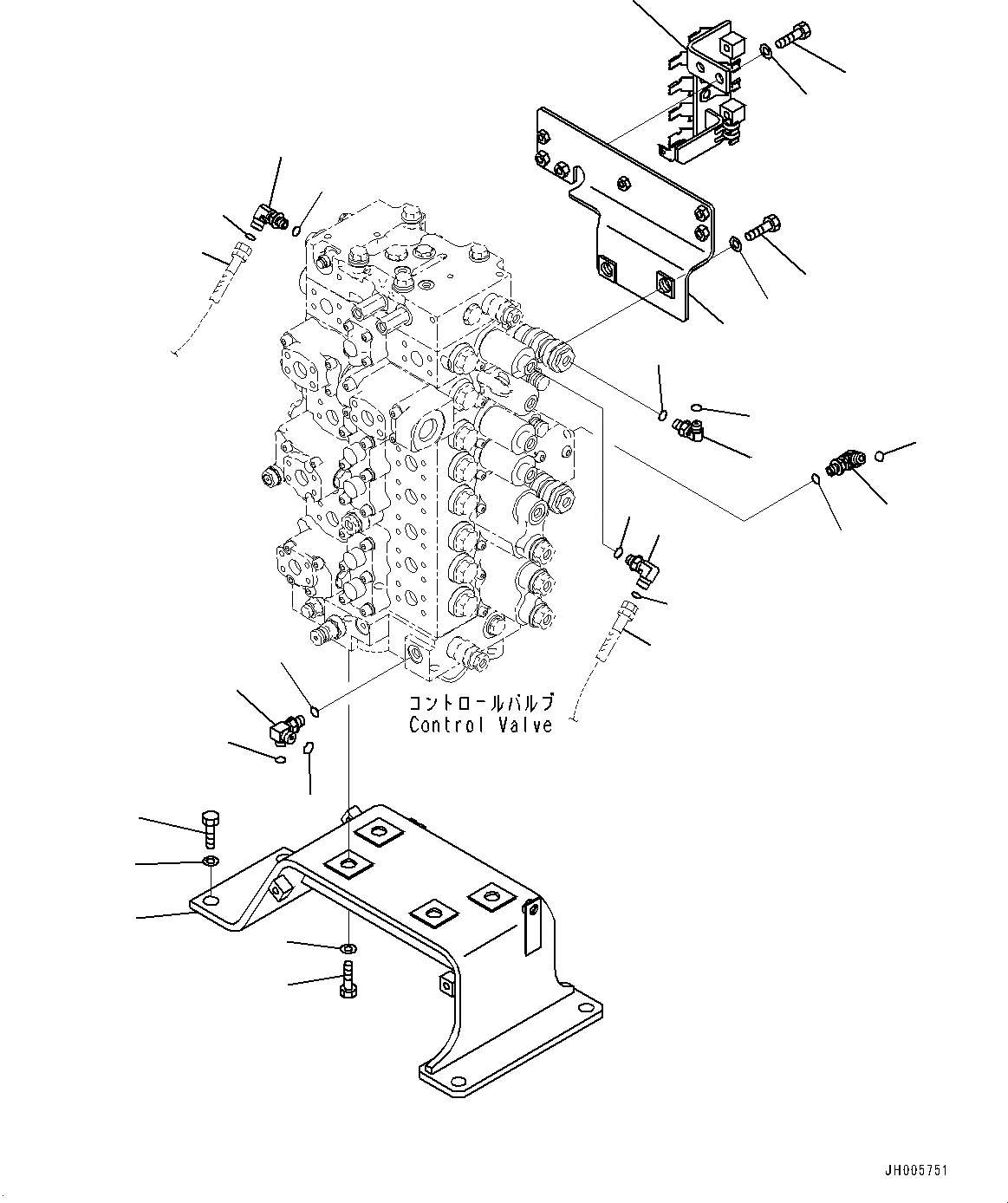 コントロールバルブ
Control Valve

JH005751