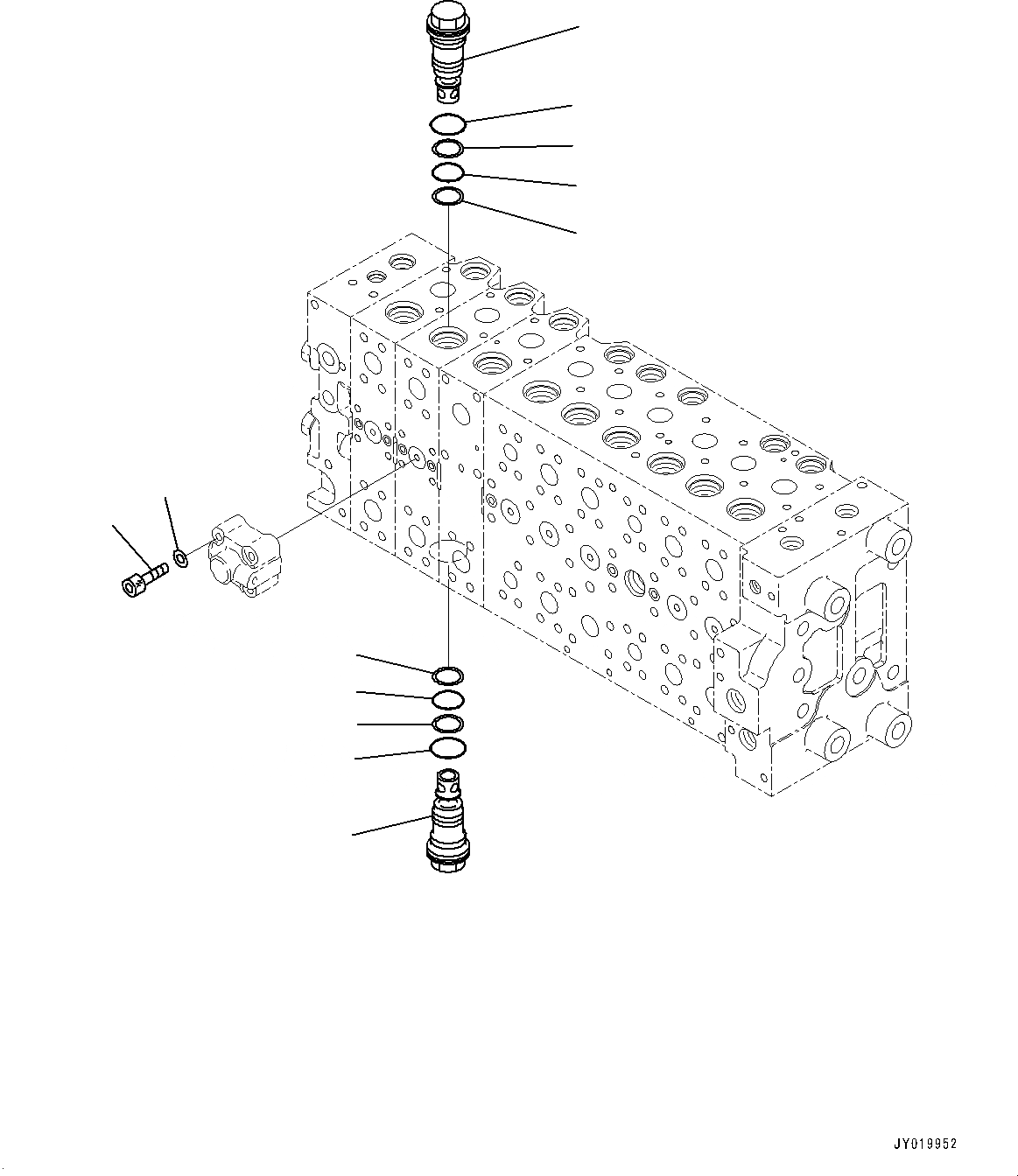 JY019952