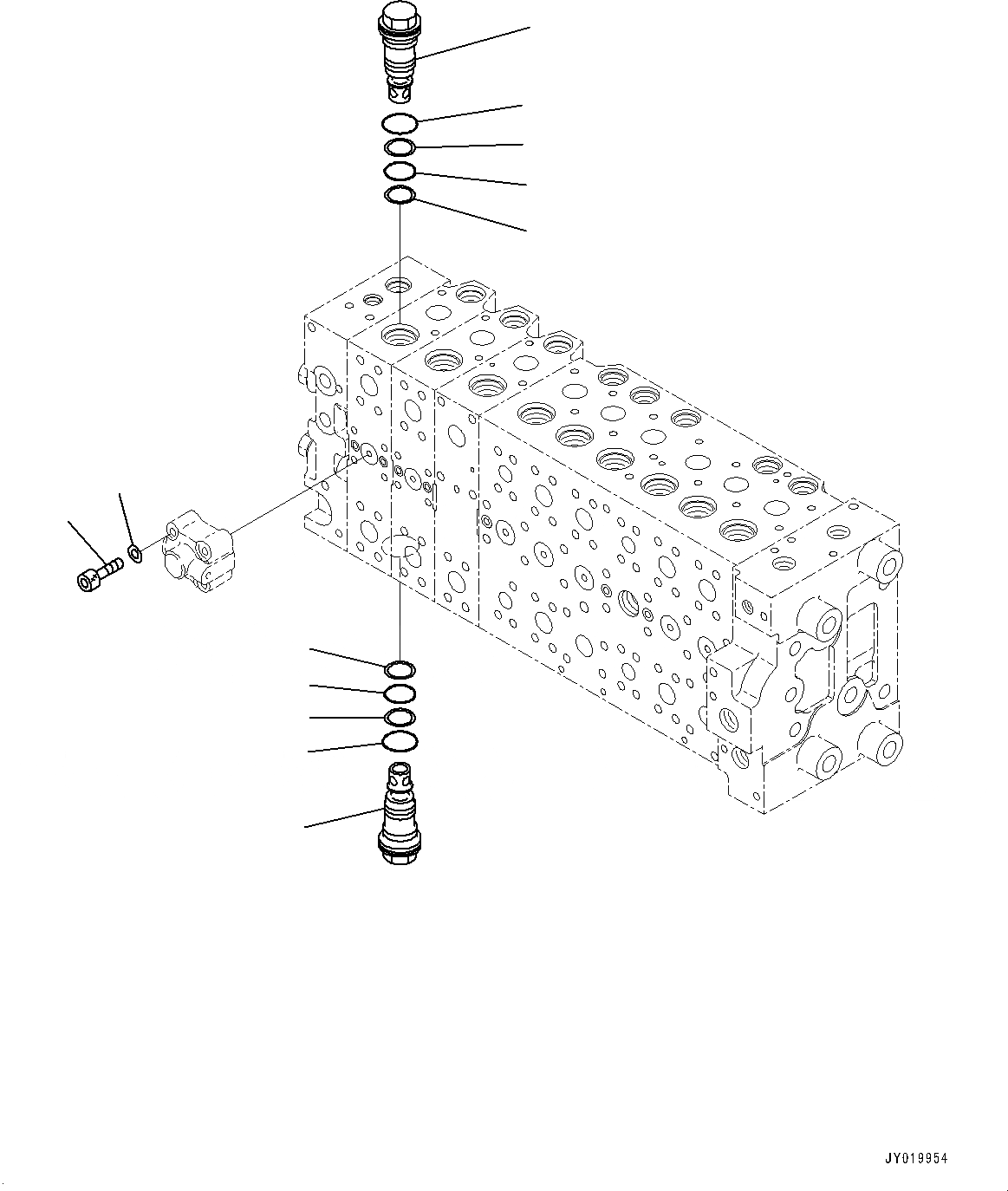 JY019954