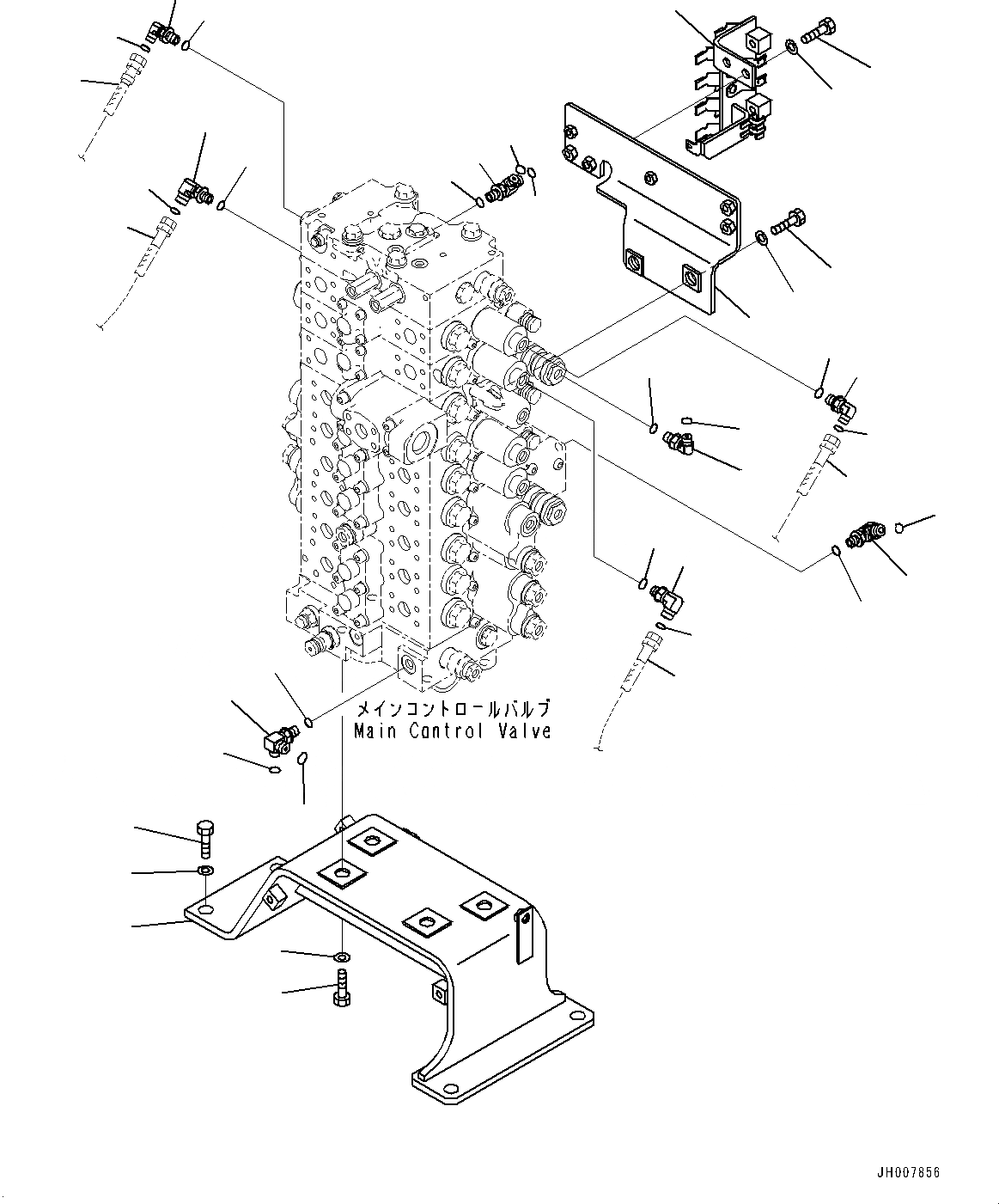 メインコントロールバルブ
Main Control Valve

JH007856