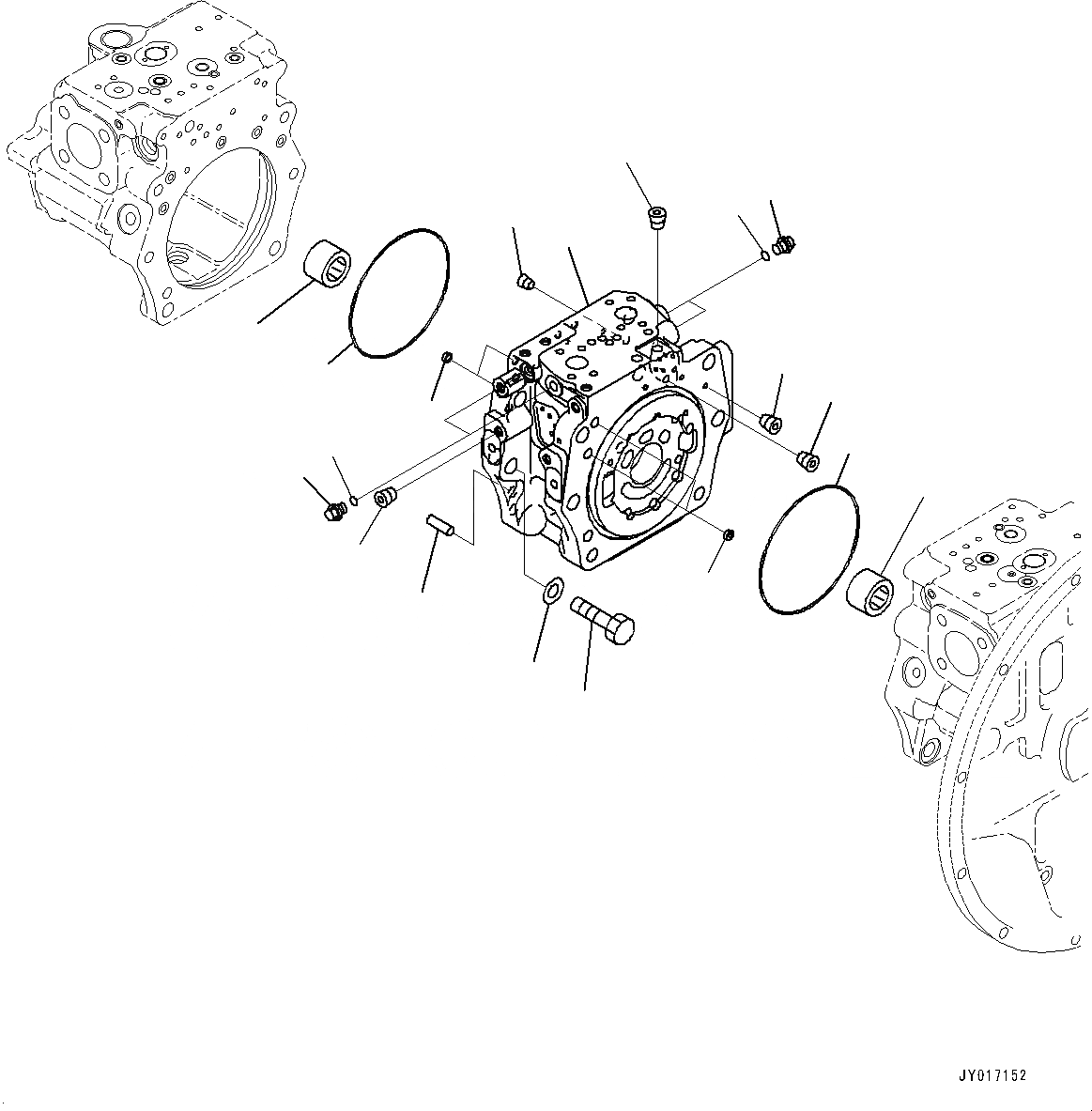 JY017152