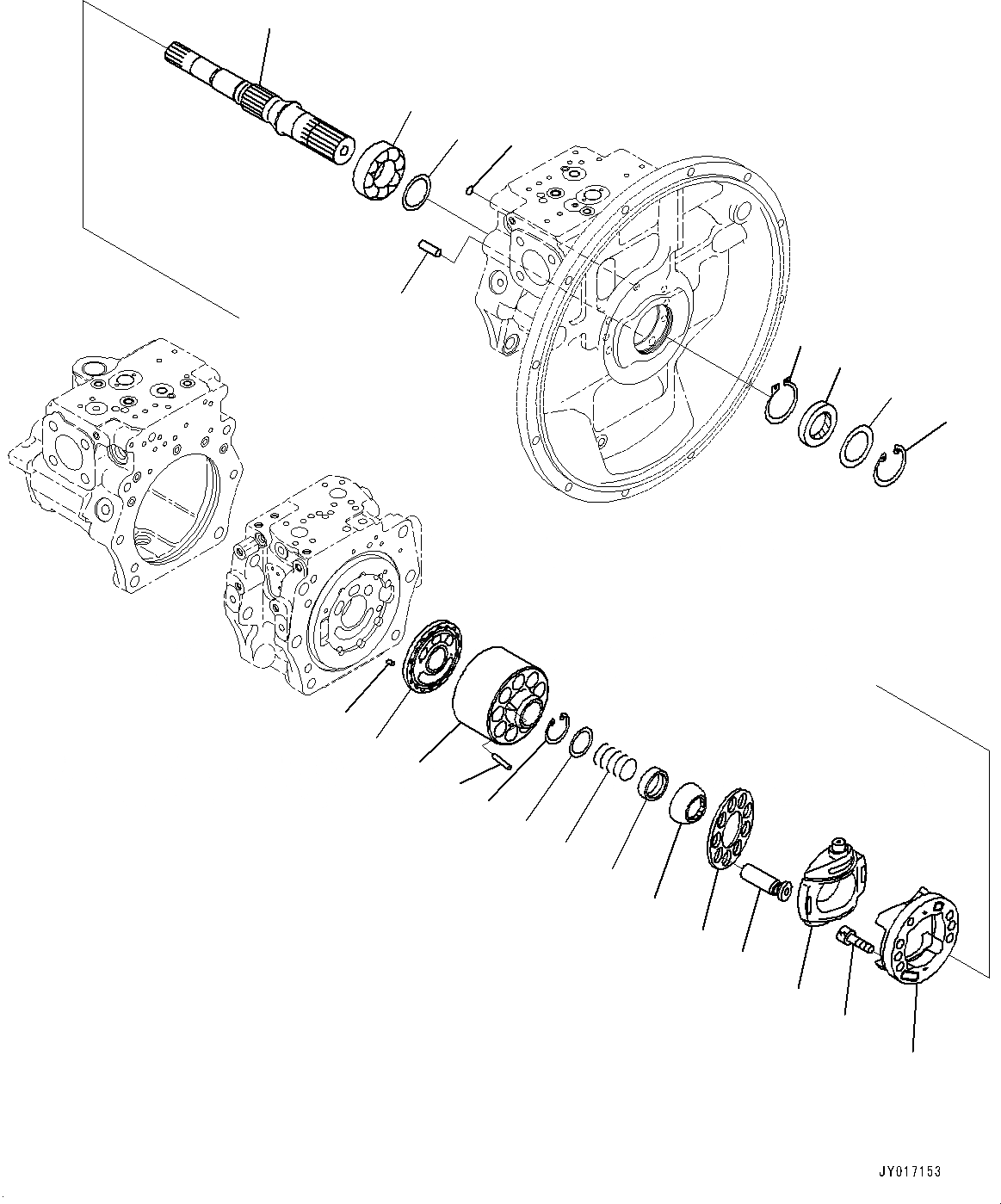 JY017153