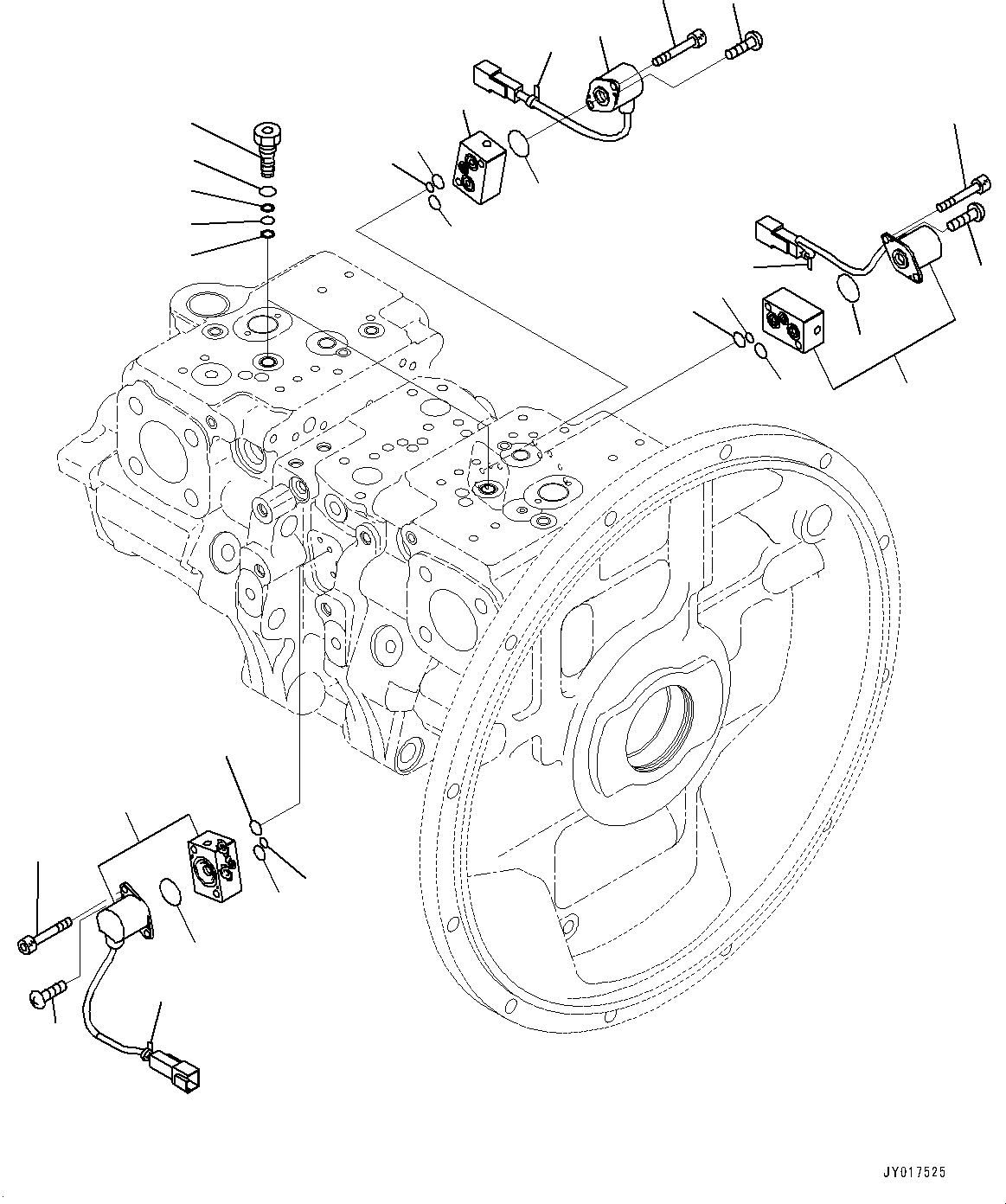 JY017525