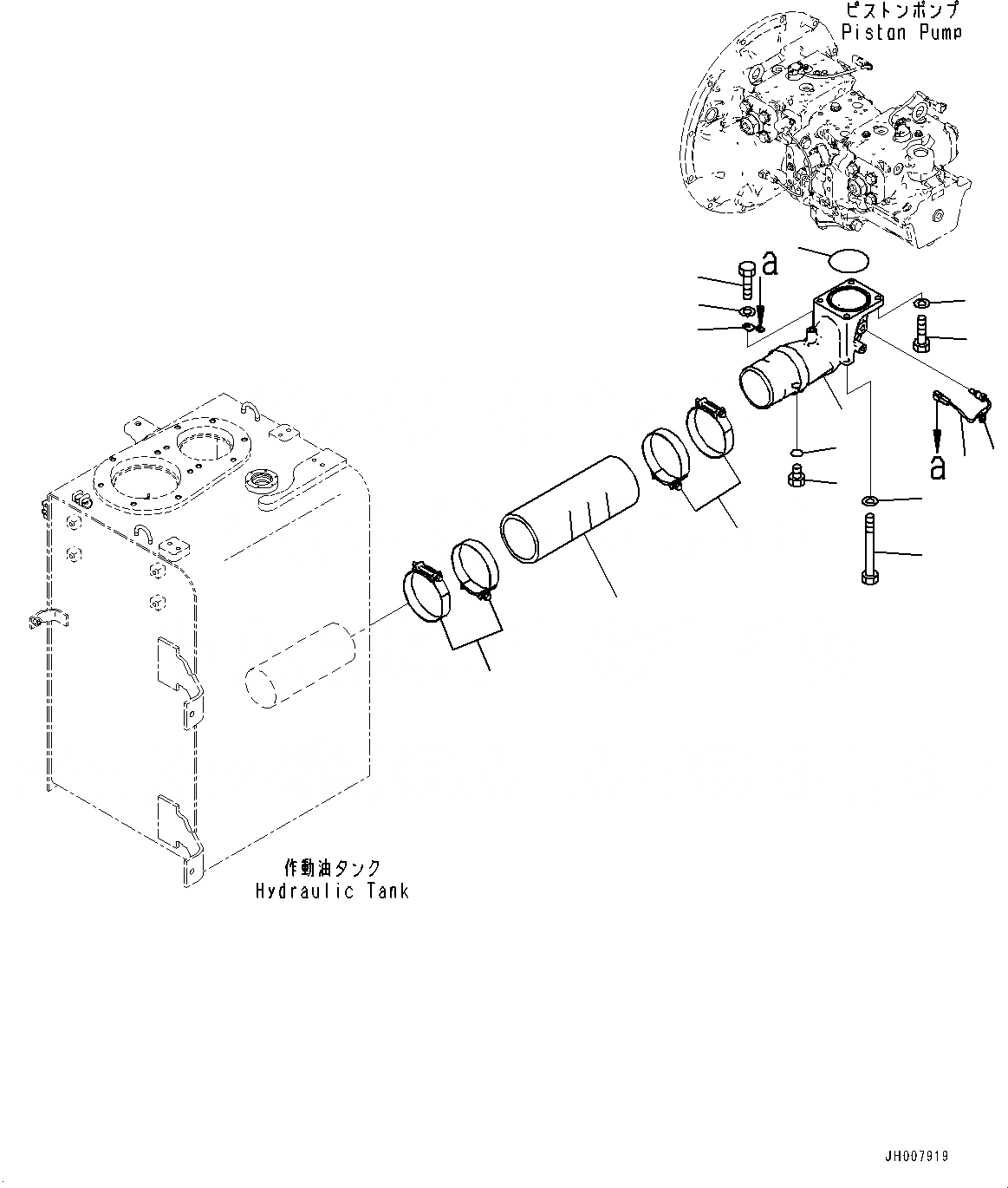 ピストンポンプ
Piston Pump

a

a

作動油タンク
Hydraulic Tank

JH007919