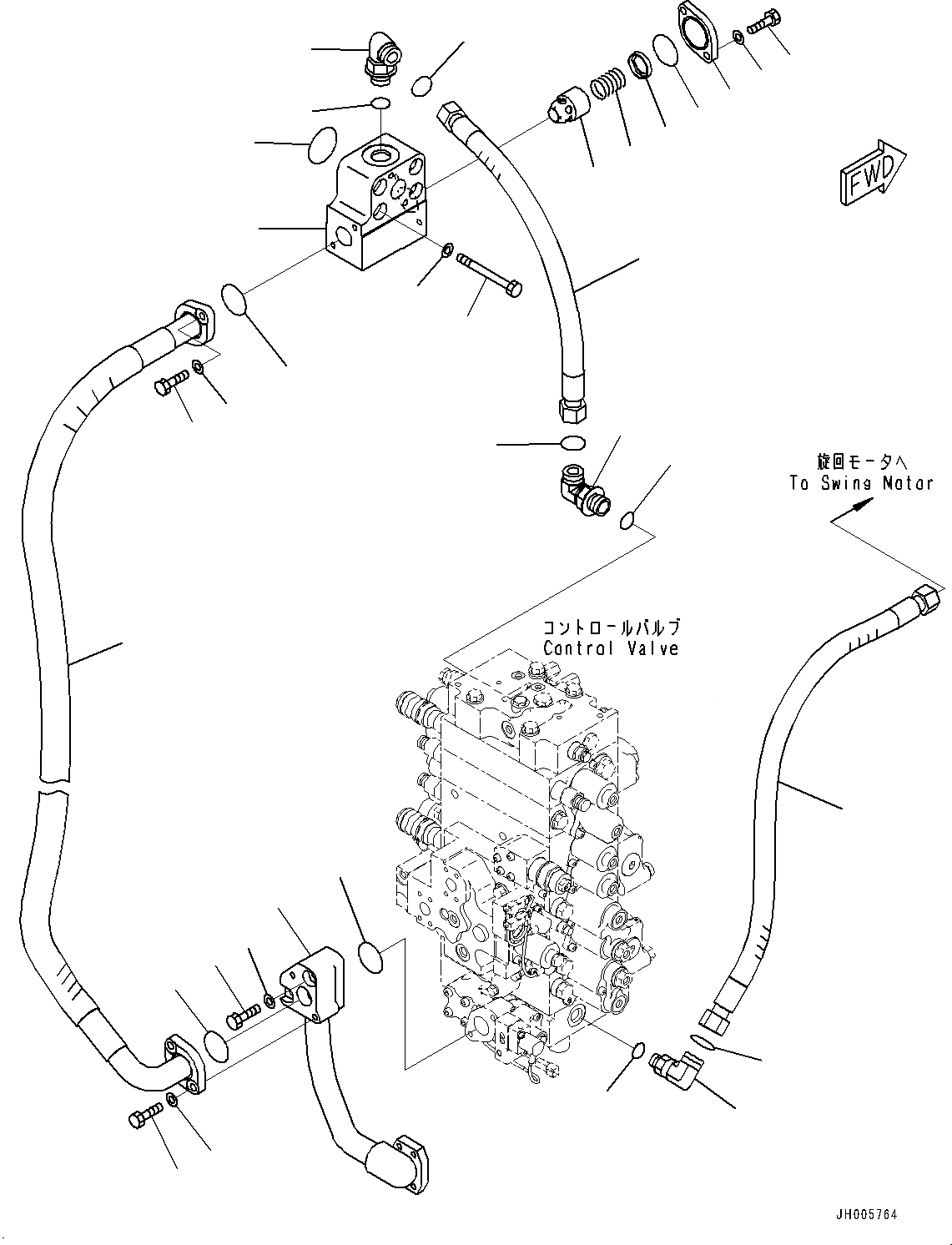 FWD

旋回モータへ
To Swing Motor

コントロールバルブ
Control Valve

JH005764