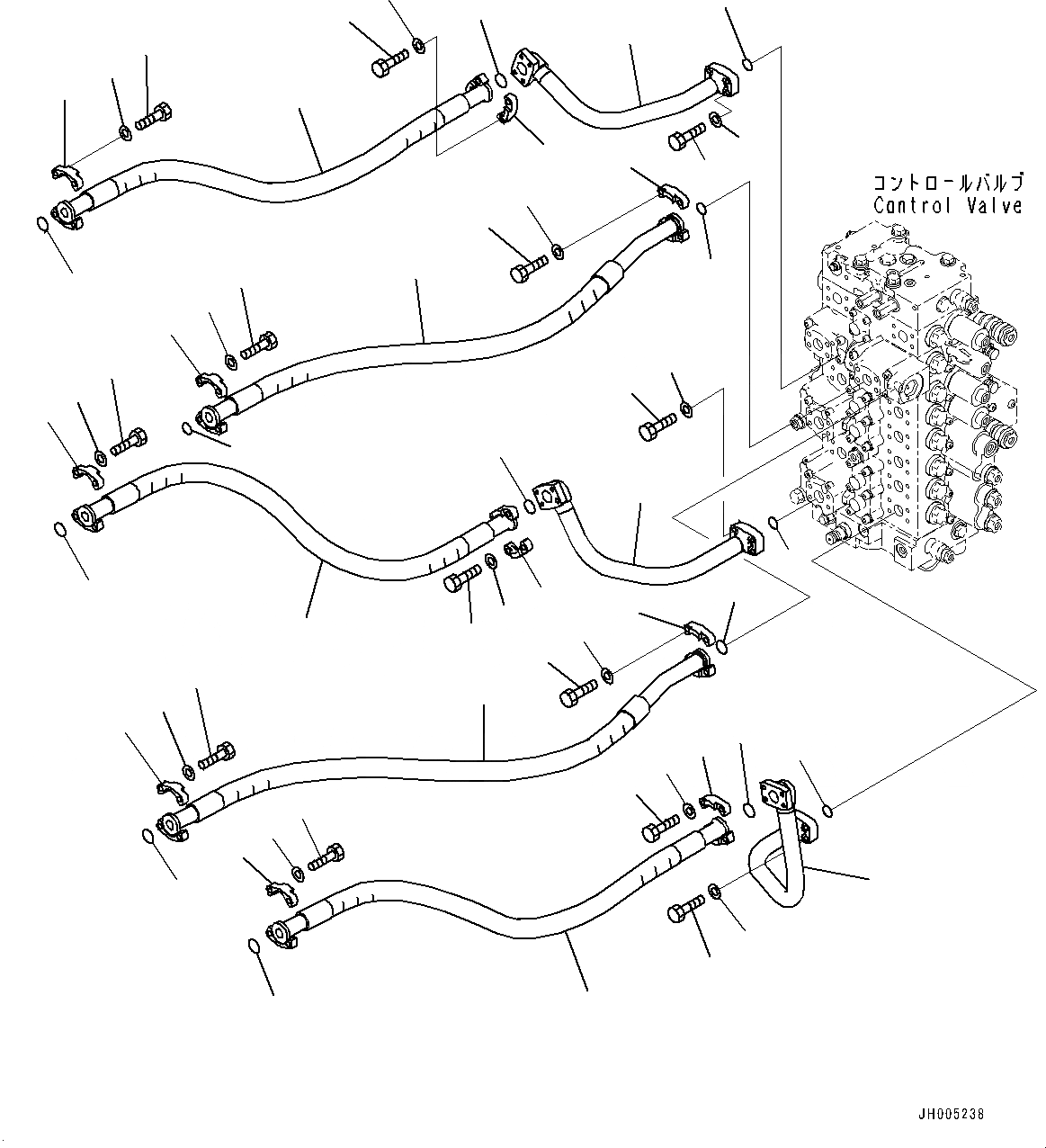 コントロールバルブ
Control Valve

JH005238