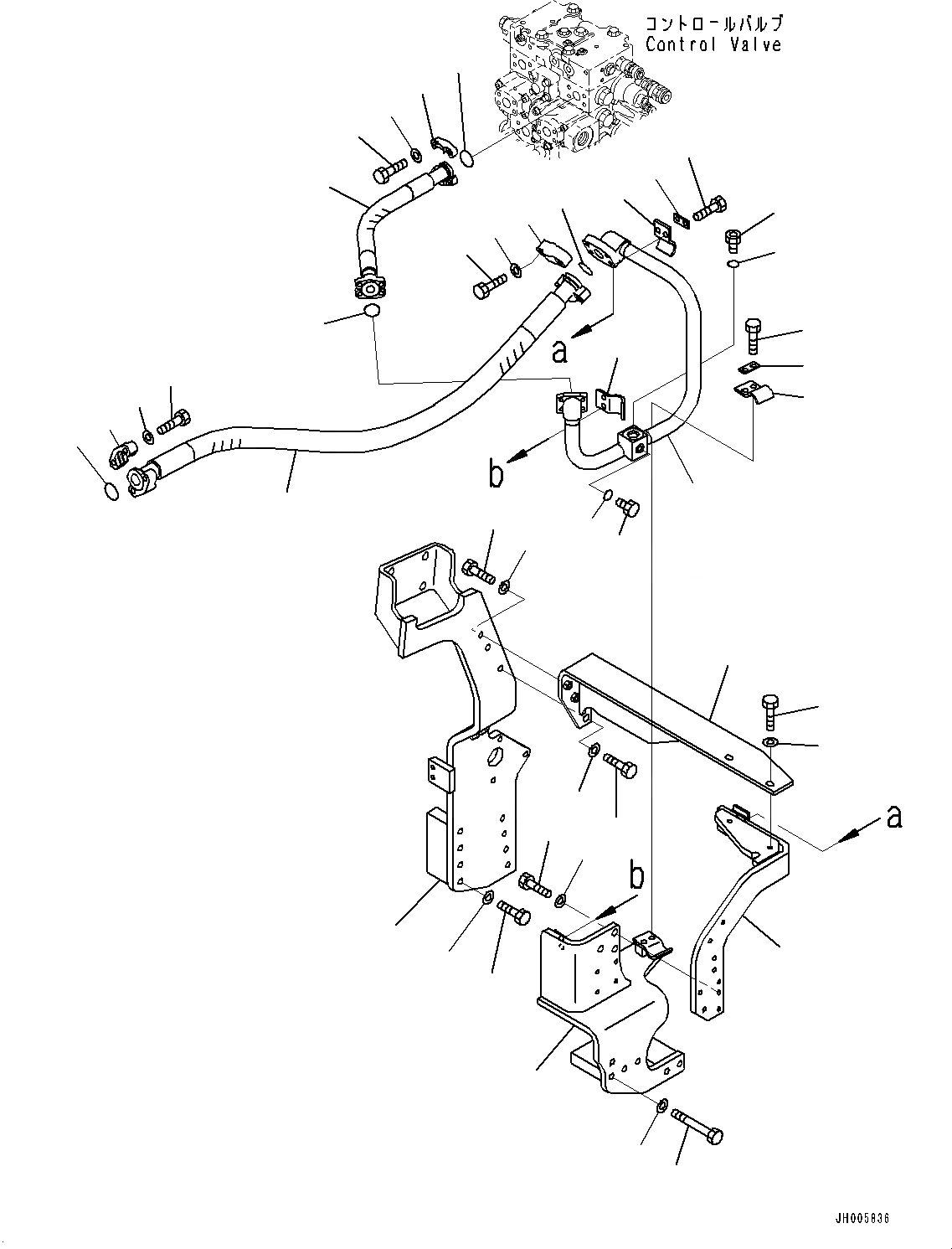 コントロールバルブ
Control Valve

a

b

a

b

JH005836