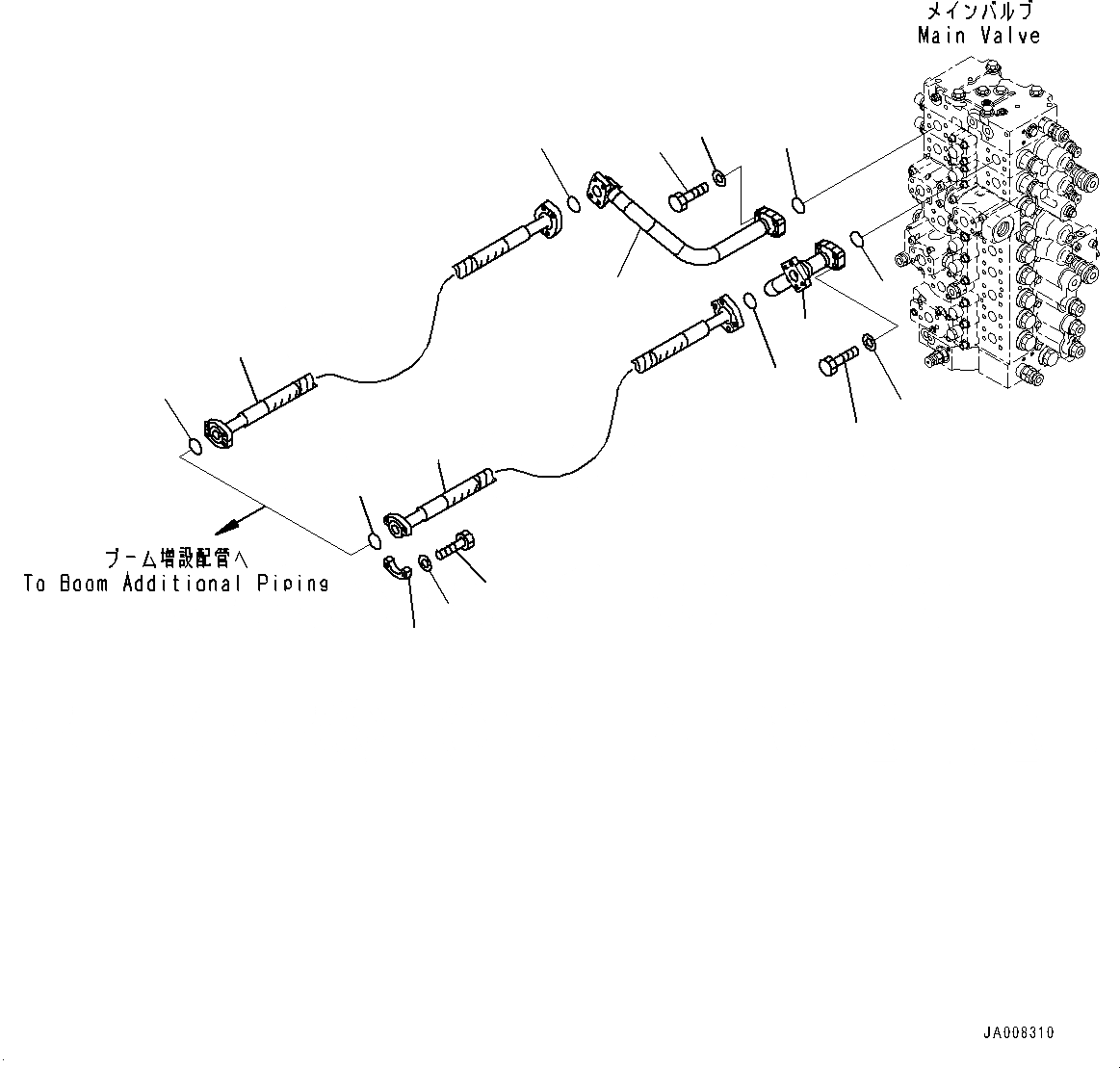 メインバルブ
Main Valve

ブーム増設配管へ
To Boom Additional Piping

JA008310