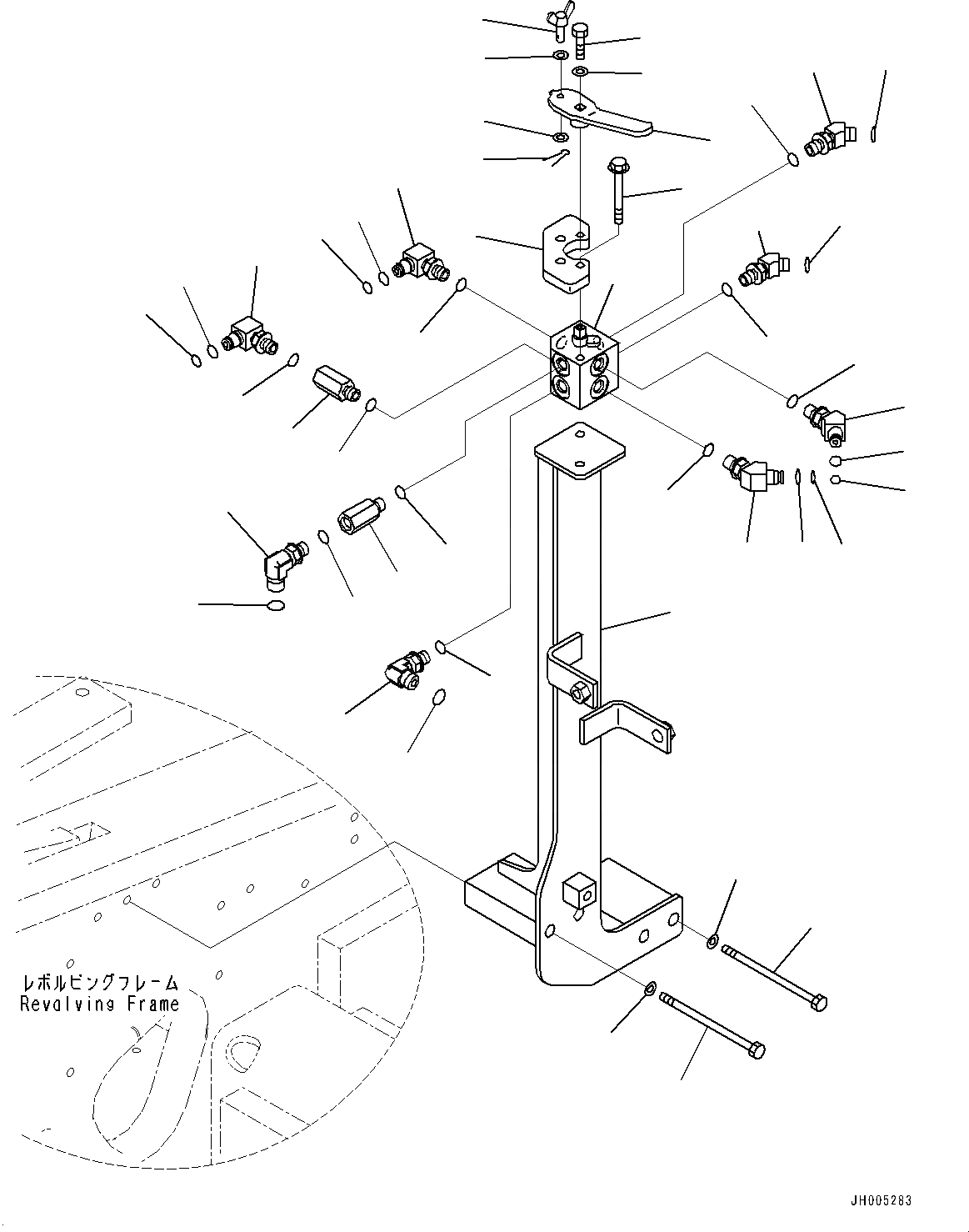 レボルビングフレーム
Revolving Frame

JH005283