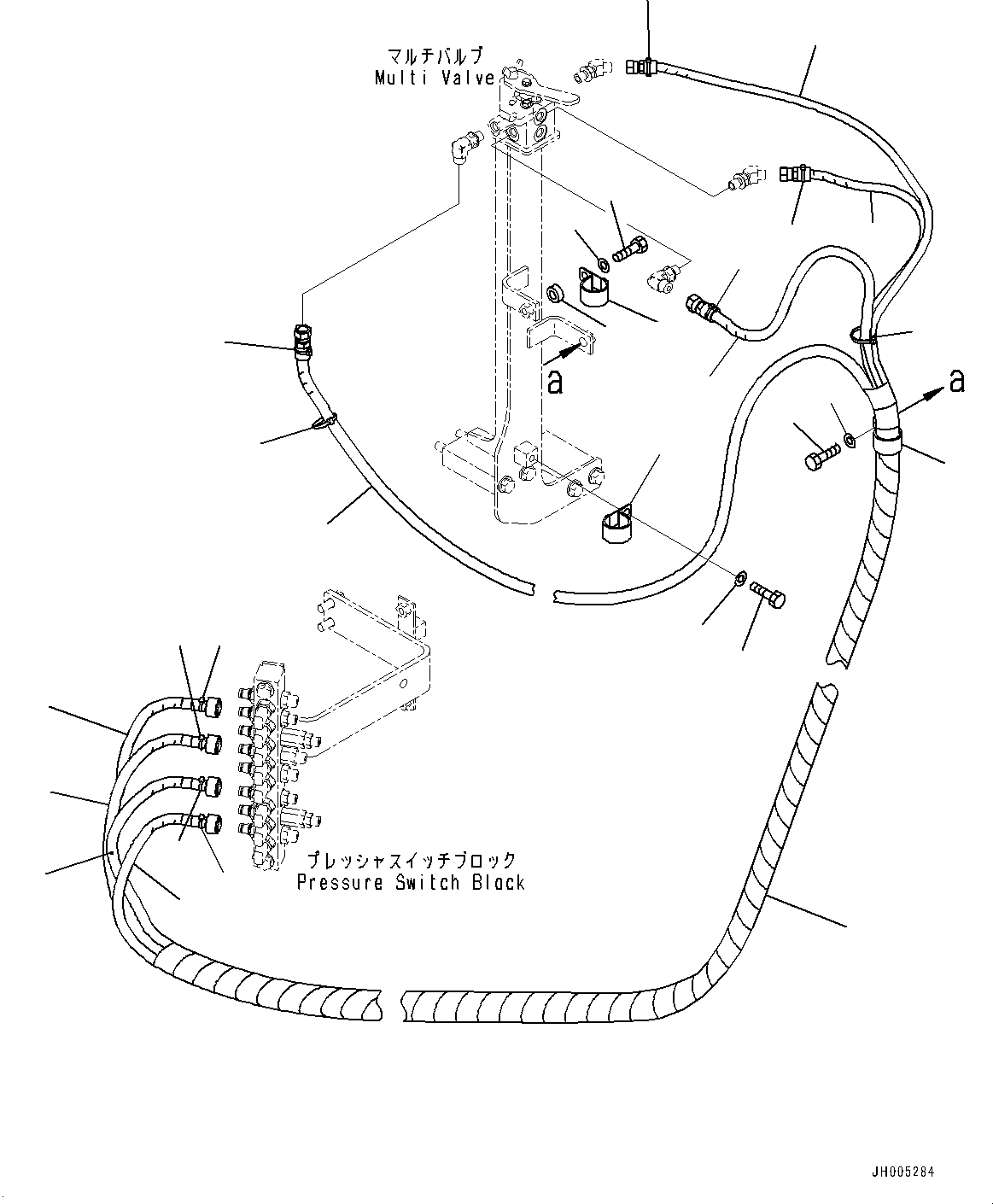 マルチバルブ
Multi Valve

a

a

プレッシャスイッチブロック
Pressure Switch Block

JH005284