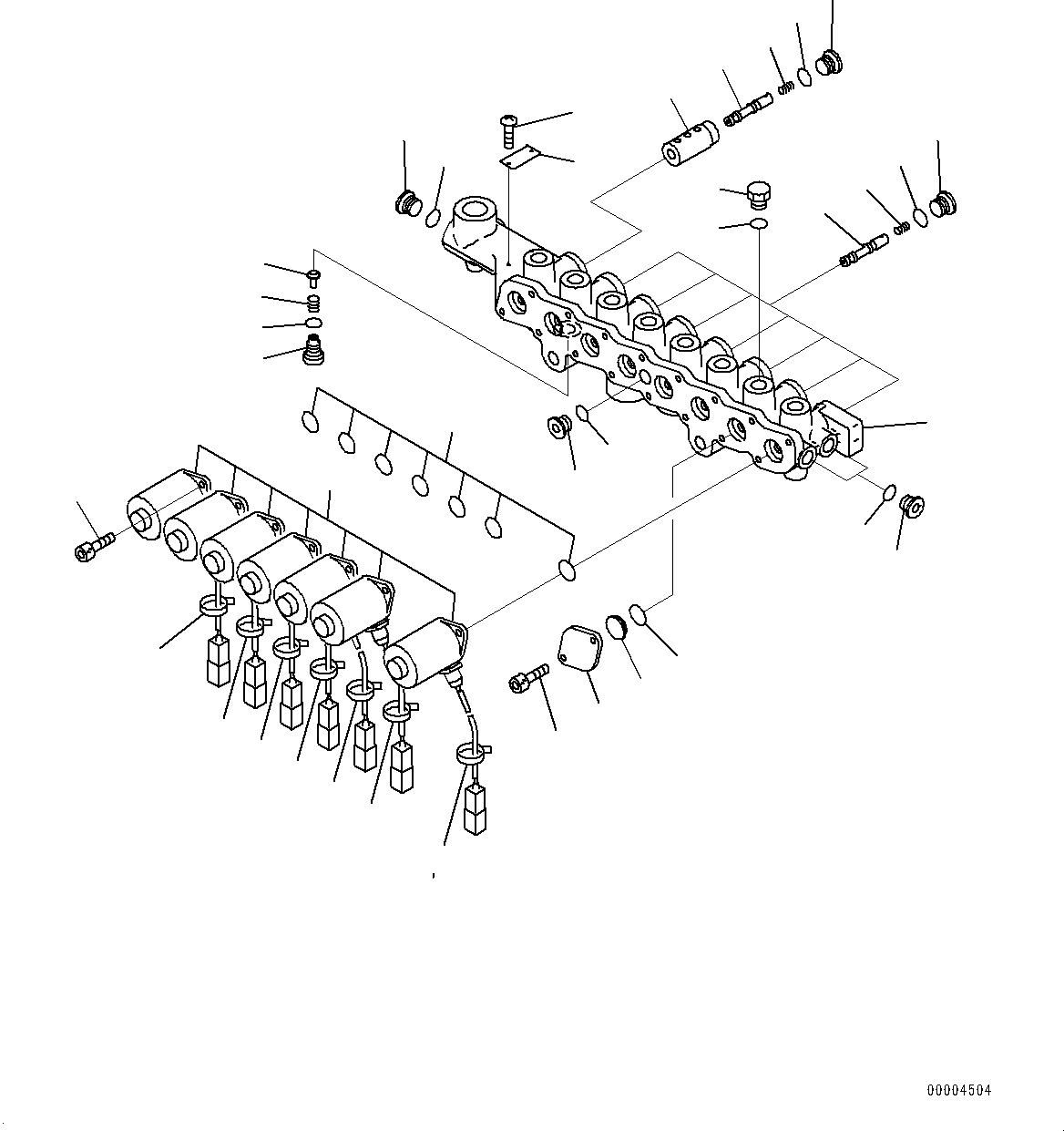 00004504